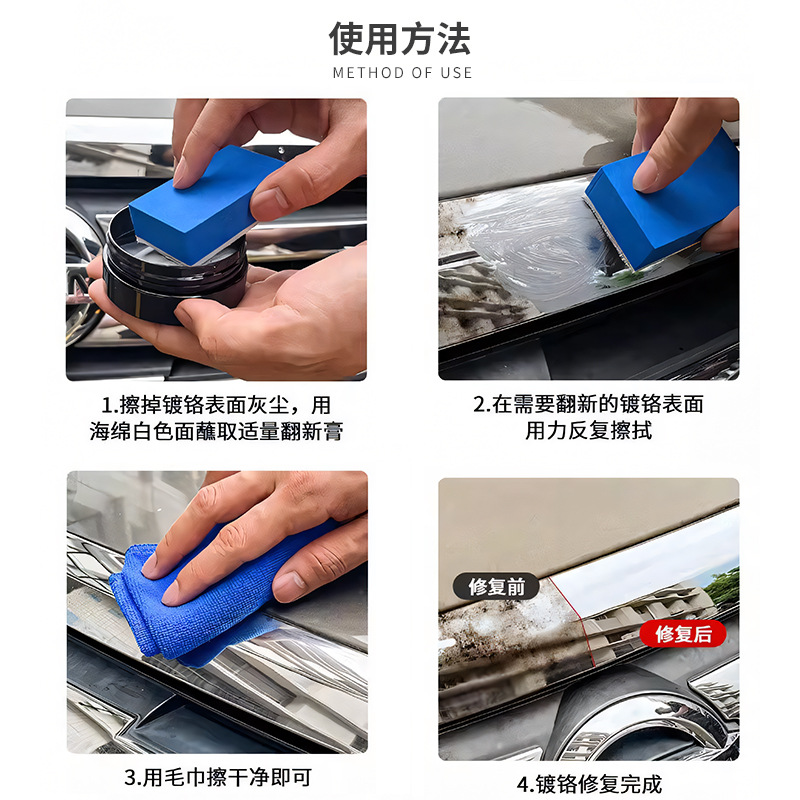 使用方法
METHOD OF USE

1.擦掉镀铬表面灰尘，用海绵白色面蘸取适量翻新膏

2.在需要翻新的镀铬表面用力反复擦拭

3.用毛巾擦干净即可

修复前
修复后

4.镀铬修复完成