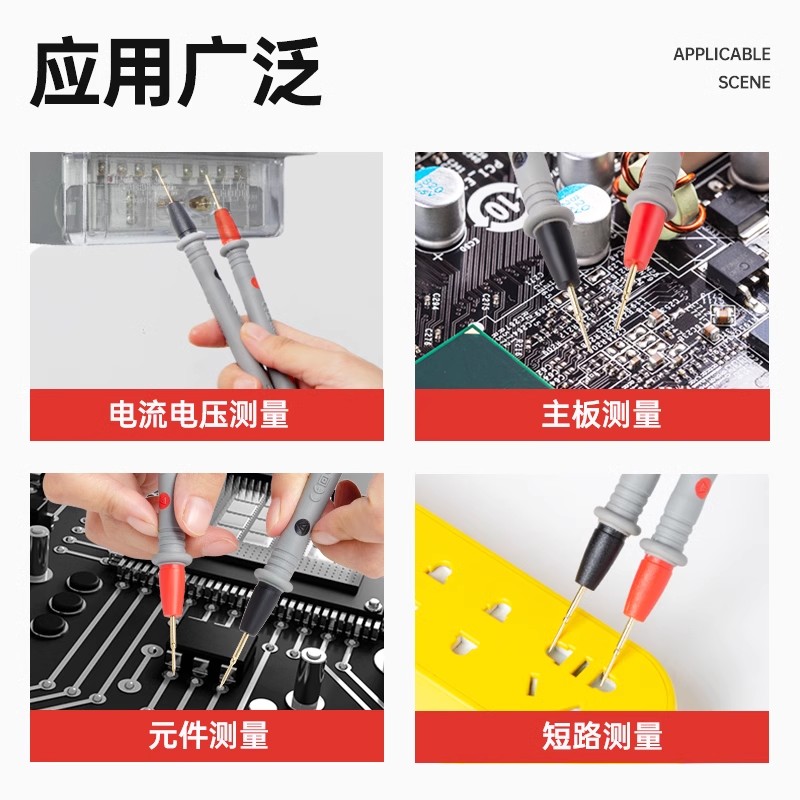 应用广泛

APPLICABLE SCENE

电流电压测量

主板测量

元件测量

短路测量