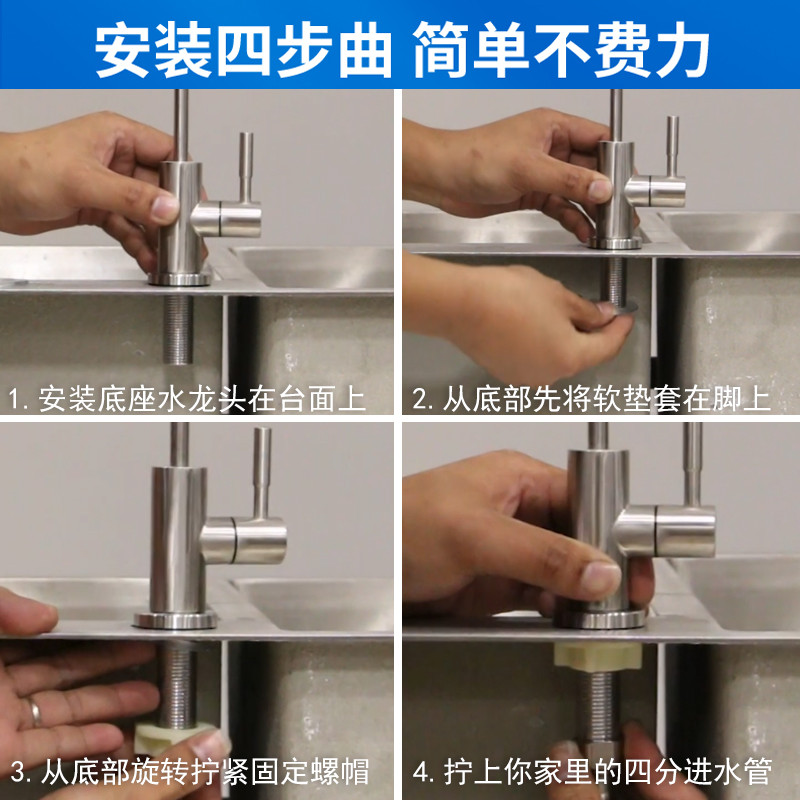 安装四步曲 简单不费力

1. 安装底座水龙头在台面上

2. 从底部先将软垫套在脚上

3. 从底部旋转拧紧固定螺帽

4. 拧上你家里的四分进水管