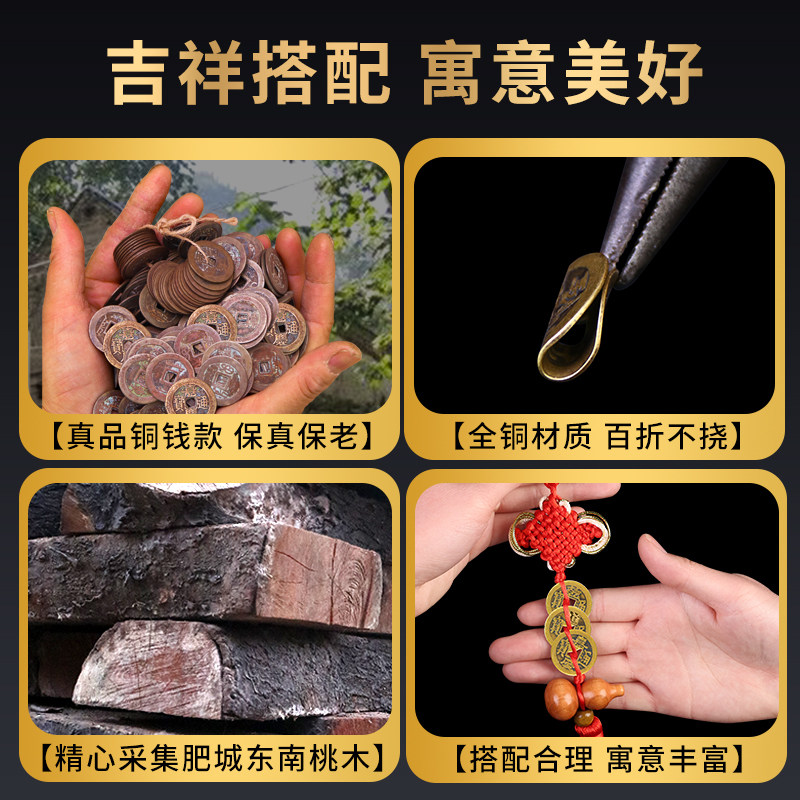 吉祥搭配 寓意美好

【真品铜钱款 保真保老】

【全铜材质 百折不挠】

【精心采集肥城东南桃木】

【搭配合理 寓意丰富】