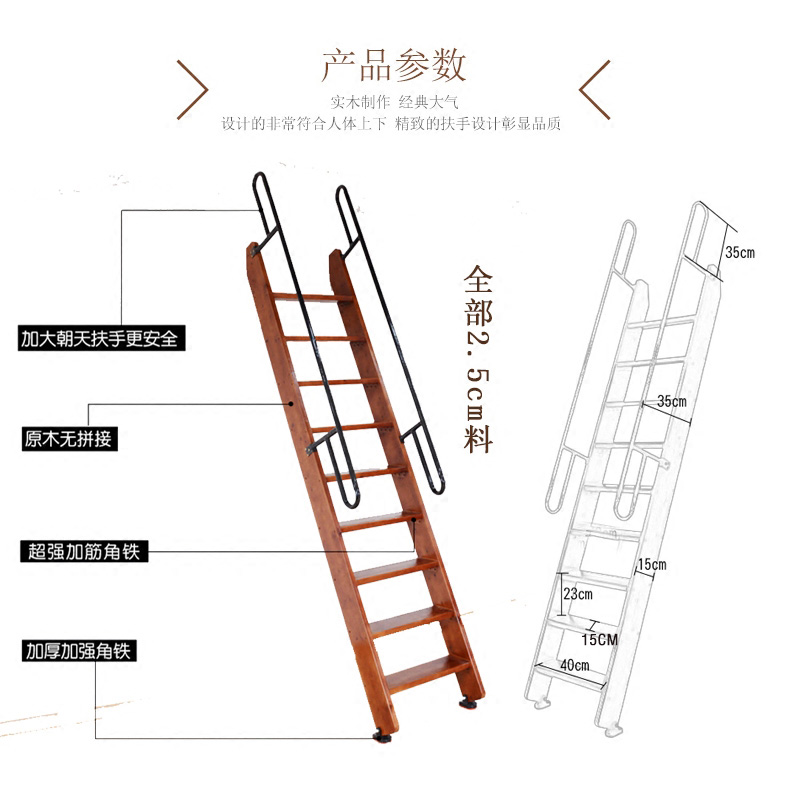 产品参数

实木制作 经典大气
设计的非常符合人体上下 精致的扶手设计彰显品质

加大朝天扶手更安全

原木无拼接

超强加筋角铁

加厚加强角铁

全部2.5cm料

35cm

35cm

15cm

23cm

15CM

40cm