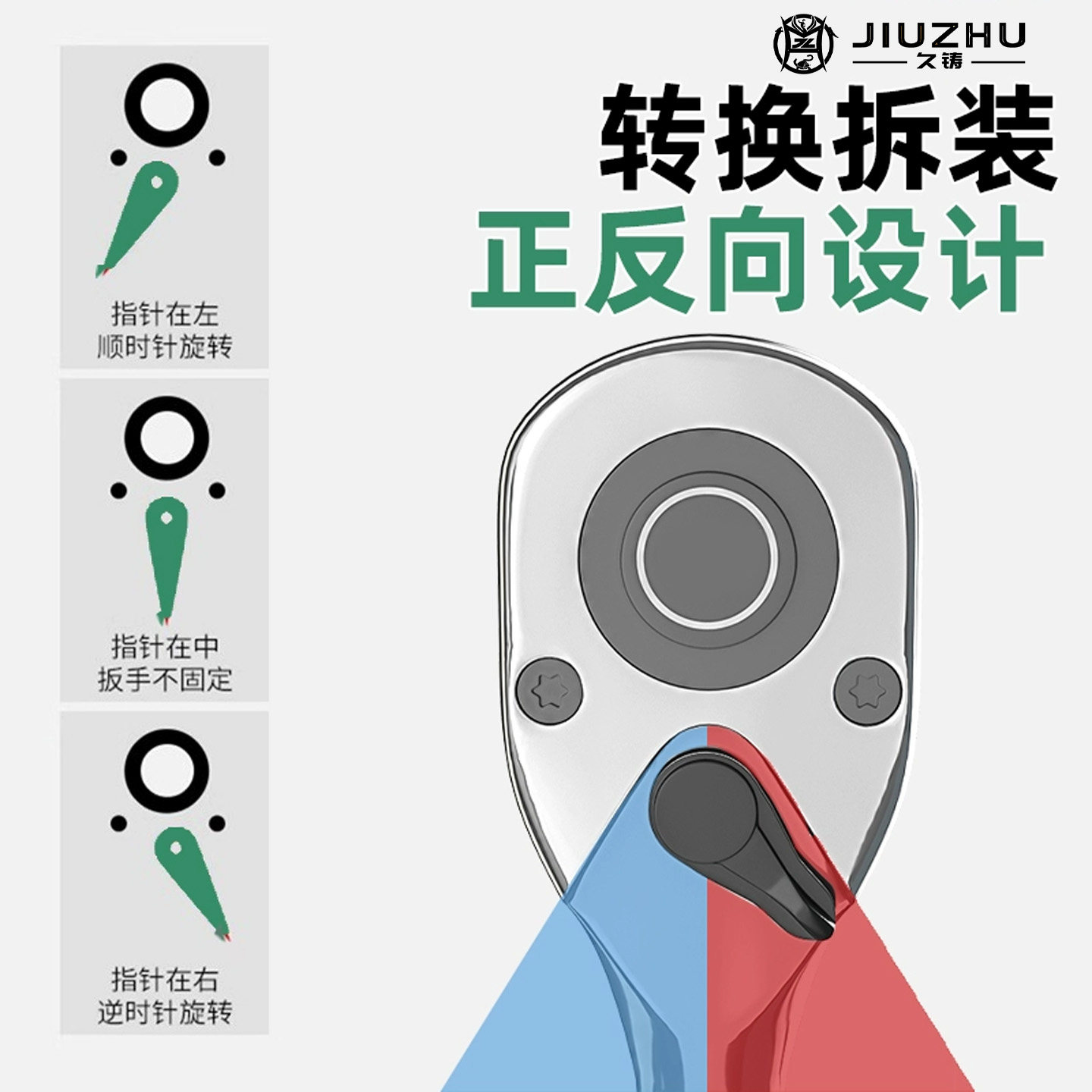 JIUZHU
久铸

转换拆装
正反向设计

指针在左
顺时针旋转

指针在中
扳手不固定

指针在右
逆时针旋转