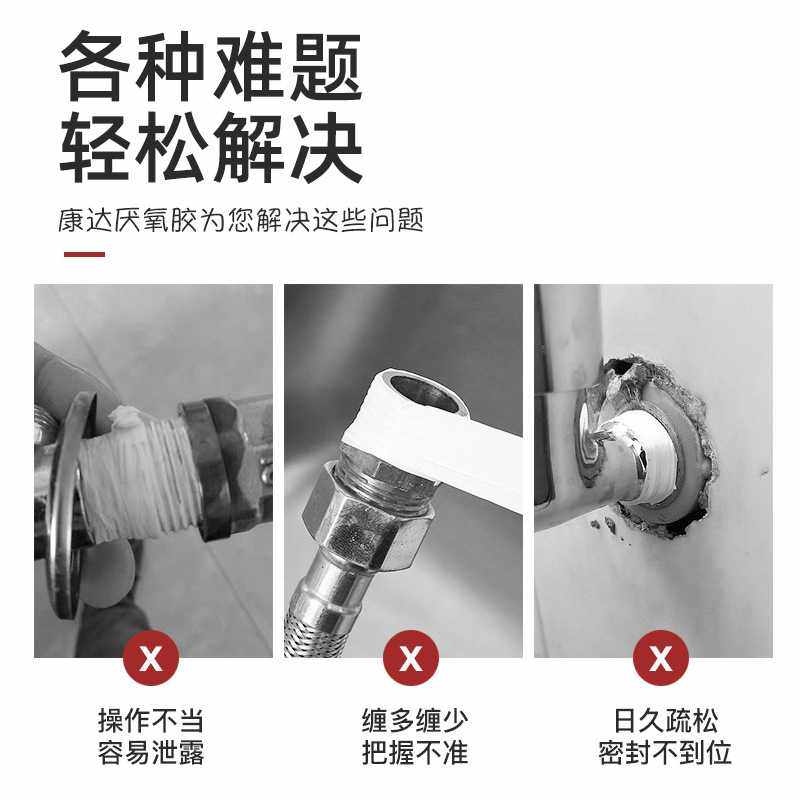 各种难题
轻松解决

康达厌氧胶为您解决这些问题

X

操作不当
容易泄露

X

缠多缠少
把握不准

X

日久疏松
密封不到位