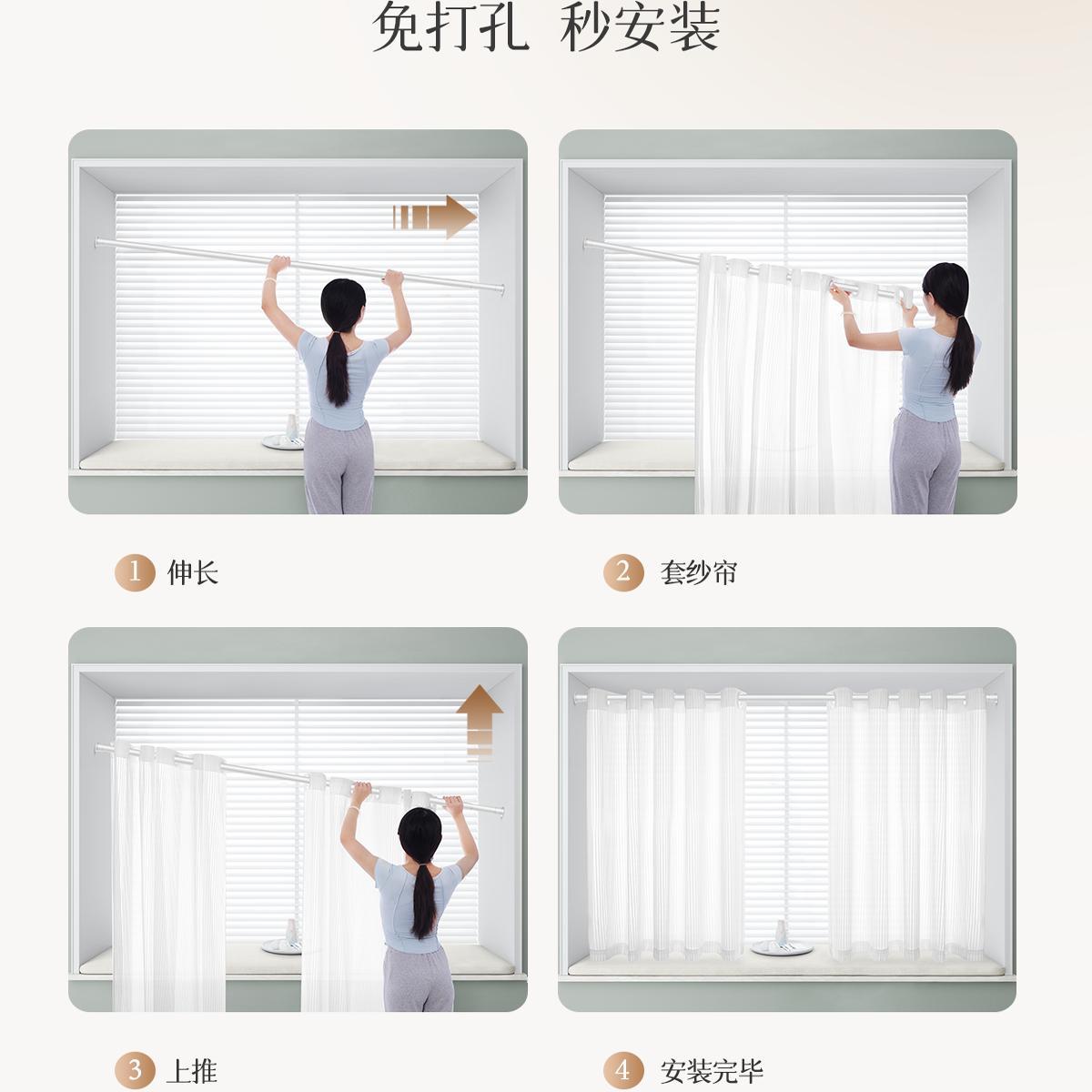 免打孔 秒安装

1 伸长

2 套纱帘

3 上推

4 安装完毕