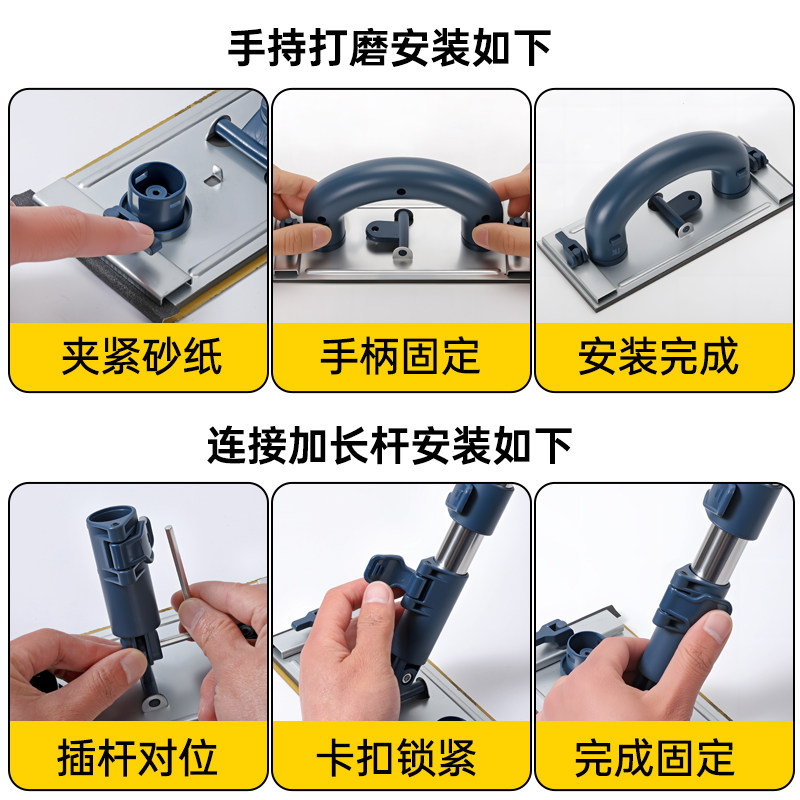 手持打磨安装如下

夹紧砂纸

手柄固定

安装完成

连接加长杆安装如下

插杆对位

卡扣锁紧

完成固定