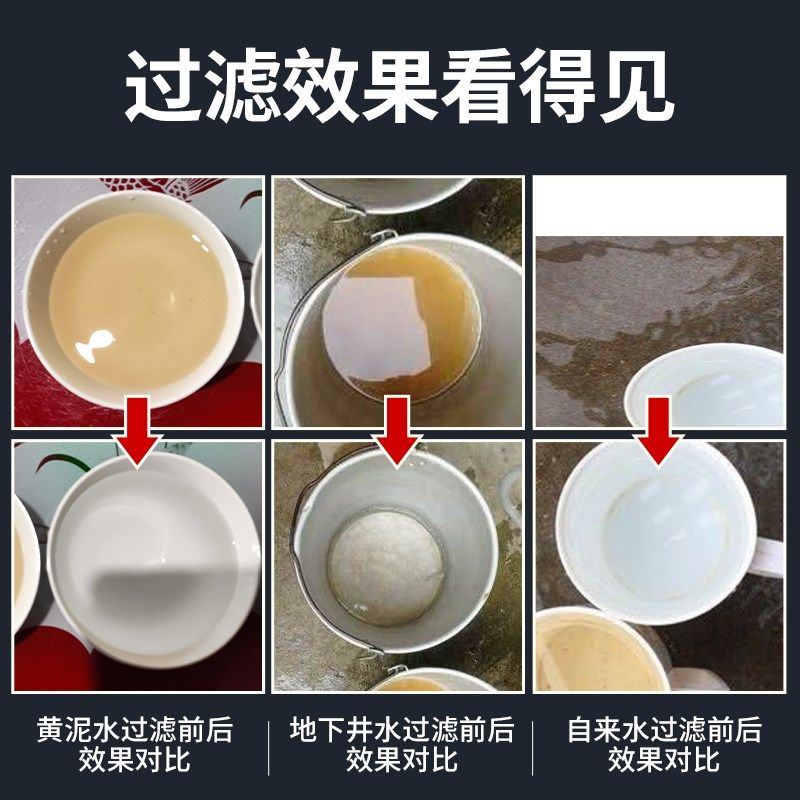 过滤效果看得见

黄泥水过滤前后效果对比

地下井水过滤前后效果对比

自来水过滤前后效果对比