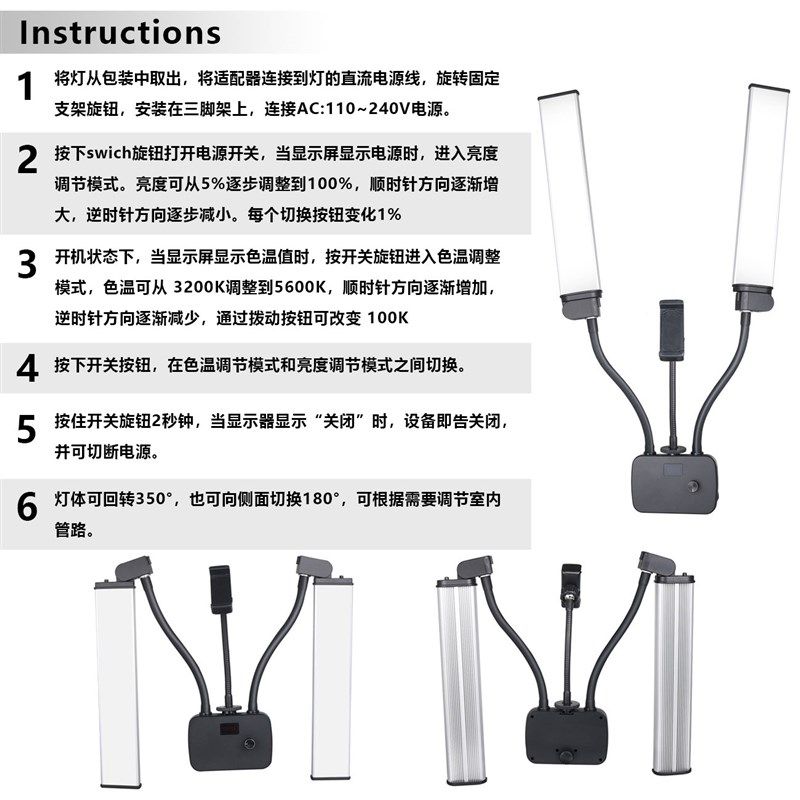 Instructions

1 将灯从包装中取出，将适配器连接到灯的直流电源线，旋转固定支架旋钮，安装在三脚架上，连接AC:110~240V电源。

2 按下swich旋钮打开电源开关，当显示屏显示电源时，进入亮度调节模式。亮度可从5%逐步调整到100%，顺时针方向逐渐增大，逆时针方向逐步减小。每个切换按钮变化1%

3 开机状态下，当显示屏显示色温值时，按开关旋钮进入色温调整模式，色温可从 3200K调整到5600K，顺时针方向逐渐增加，逆时针方向逐渐减少，通过拨动按钮可改变 100K

4 按下开关按钮，在色温调节模式和亮度调节模式之间切换。

5 按住开关旋钮2秒钟，当显示器显示“关闭”时，设备即告关闭，并可切断电源。

6 灯体可回转350°，也可向侧面切换180°，可根据需要调节室内管路。