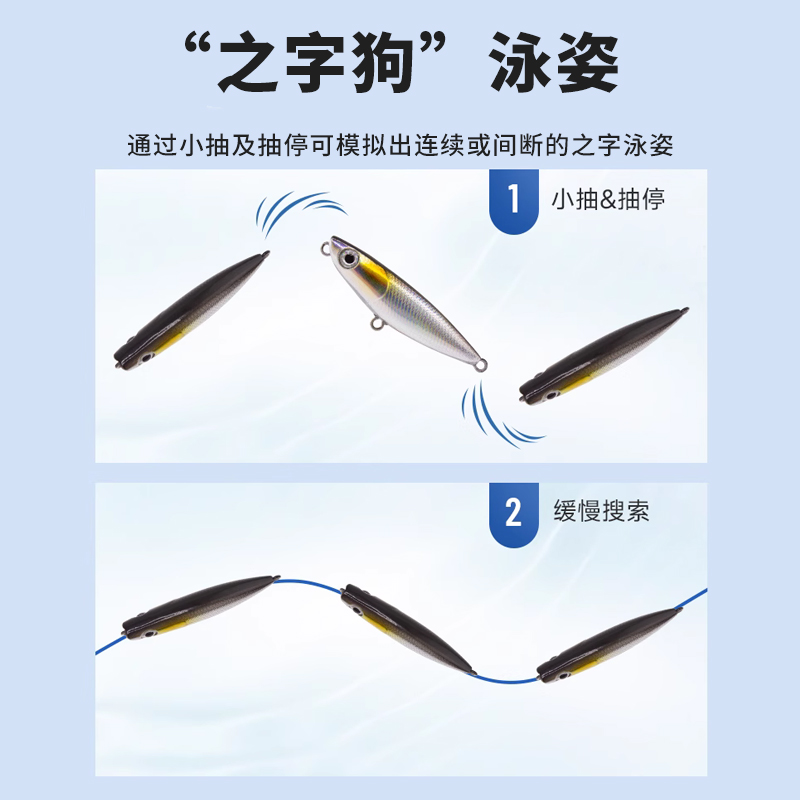 “之字狗”泳姿

通过小抽及抽停可模拟出连续或间断的之字泳姿

1 小抽&抽停

2 缓慢搜索