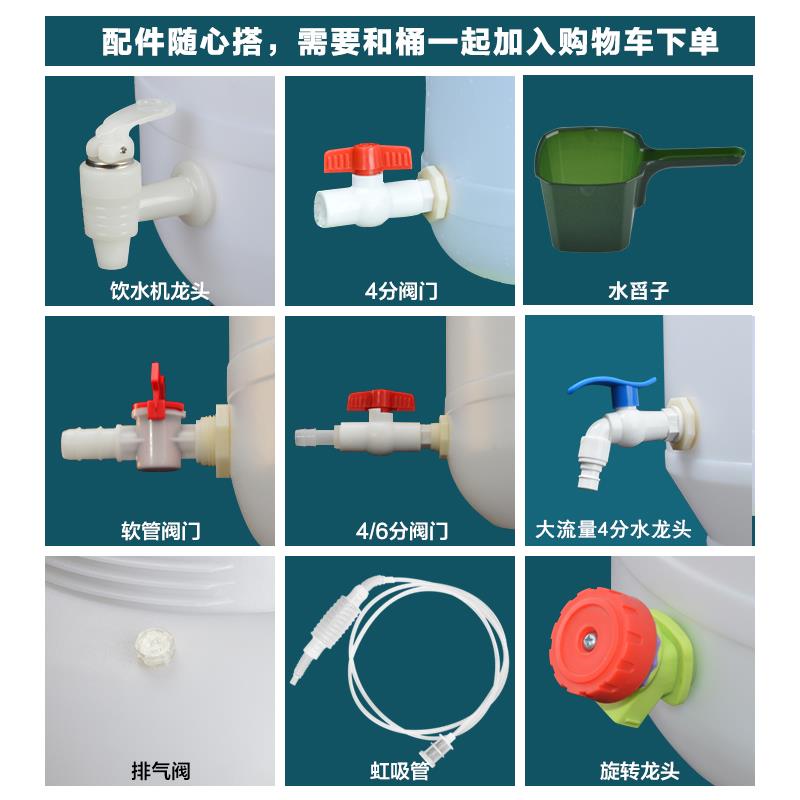 配件随心搭，需要和桶一起加入购物车下单

饮水机龙头

4分阀门

水舀子

软管阀门

4/6分阀门

大流量4分水龙头

排气阀

虹吸管

旋转龙头