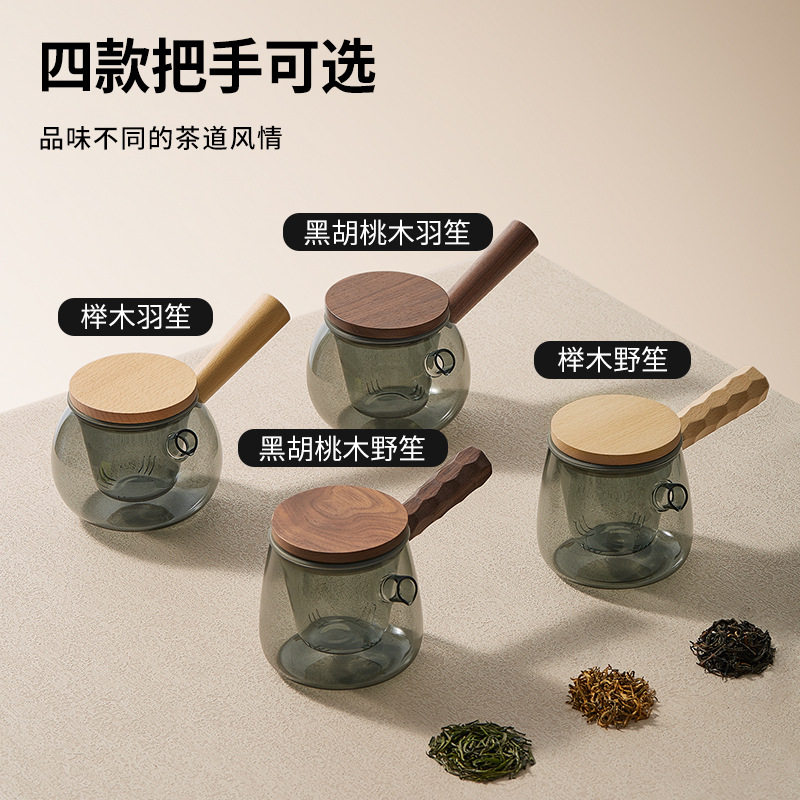 四款把手可选

品味不同的茶道风情

黑胡桃木羽笙

榉木羽笙

榉木野笙

黑胡桃木野笙