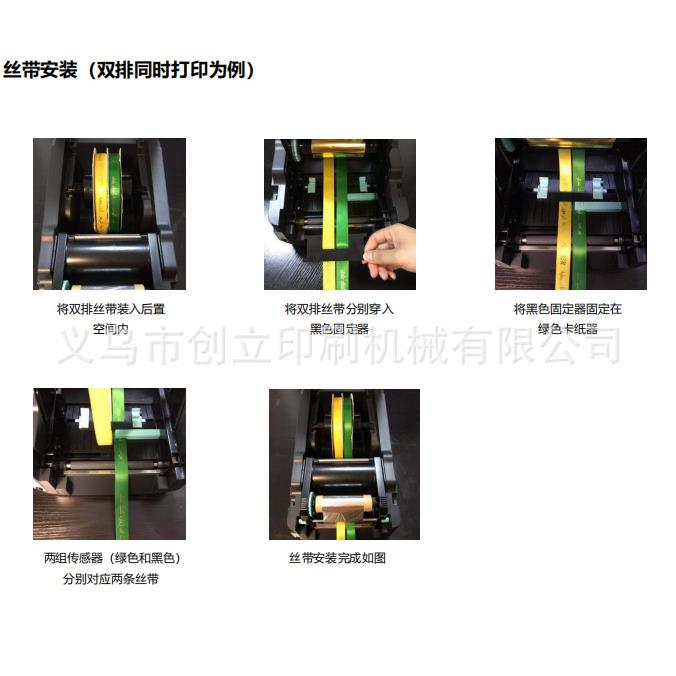 丝带安装（双排同时打印为例）

将双排丝带装入后置空间内

将双排丝带分别穿入黑色固定器

将黑色固定器固定在绿色卡纸器

义乌市创立印刷机械有限公司

两组传感器（绿色和黑色）分别对应两条丝带

丝带安装完成如图