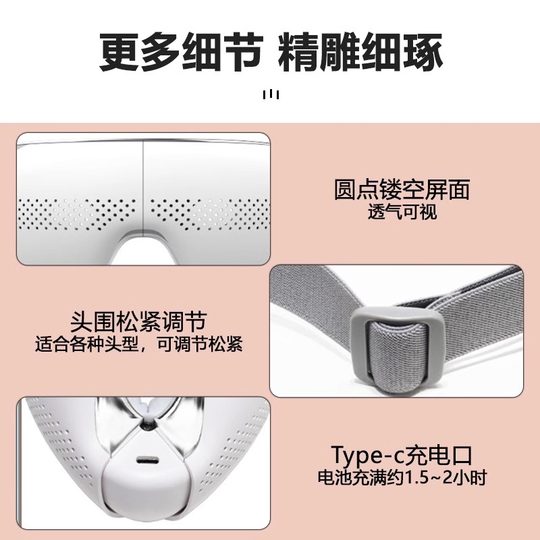 更多细节 精雕细琢

圆点镂空屏面
透气可视

头围松紧调节
适合各种头型，可调节松紧

Type-c充电口
电池充满约1.5~2小时