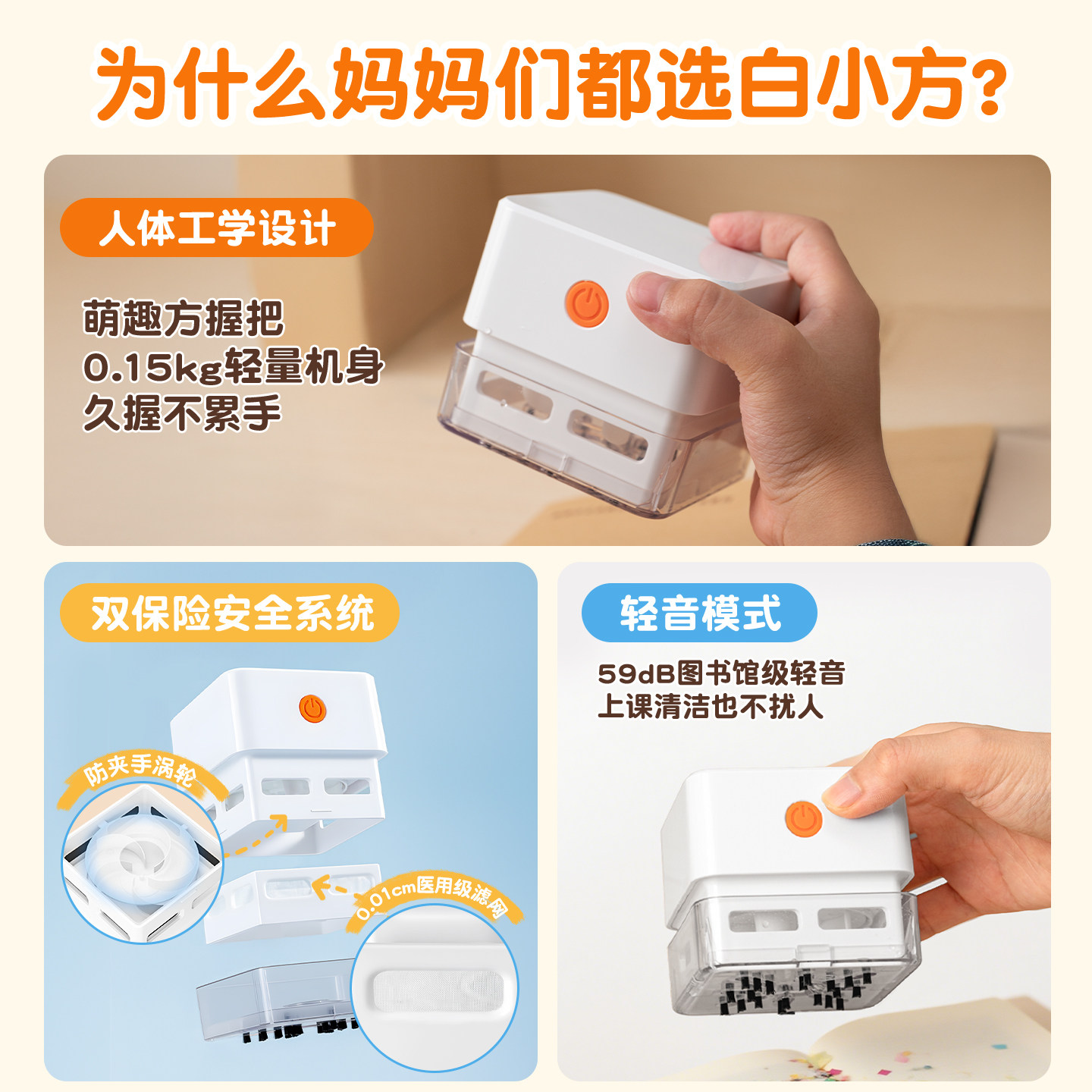 为什么妈妈们都选白小方？

人体工学设计

萌趣方握把
0.15kg轻量机身
久握不累手

双保险安全系统

防夹手涡轮

0.01cm医用级滤网

轻音模式

59dB图书馆级轻音
上课清洁也不扰人