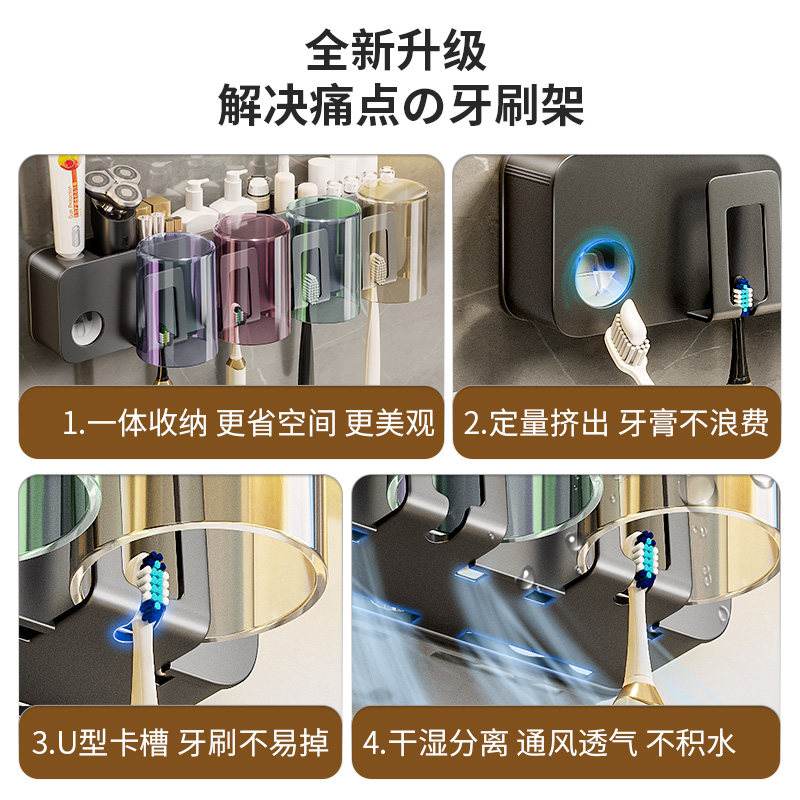 全新升级
解决痛点の牙刷架

1.一体收纳 更省空间 更美观

2.定量挤出 牙膏不浪费

3.U型卡槽 牙刷不易掉

4.干湿分离 通风透气 不积水