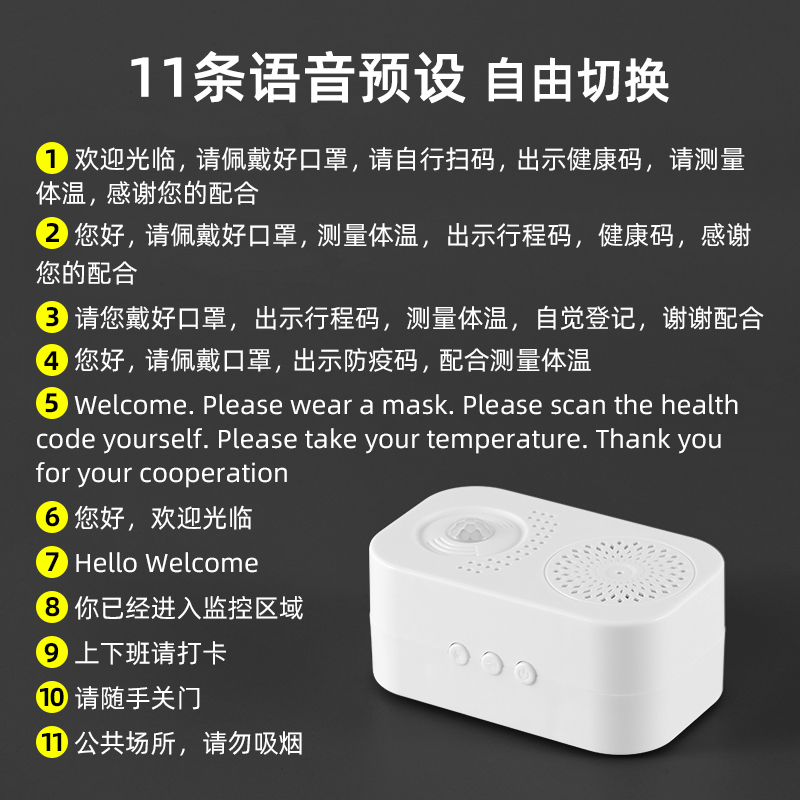 11条语音预设 自由切换

1 欢迎光临，请佩戴好口罩，请自行扫码，出示健康码，请测量体温，感谢您的配合

2 您好，请佩戴好口罩，测量体温，出示行程码，健康码，感谢您的配合

3 请您戴好口罩，出示行程码，测量体温，自觉登记，谢谢配合

4 您好，请佩戴口罩，出示防疫码，配合测量体温

5 Welcome. Please wear a mask. Please scan the health code yourself. Please take your temperature. Thank you for your cooperation

6 您好，欢迎光临

7 Hello Welcome

8 你已经进入监控区域

9 上下班请打卡

10 请随手关门

11 公共场所，请勿吸烟