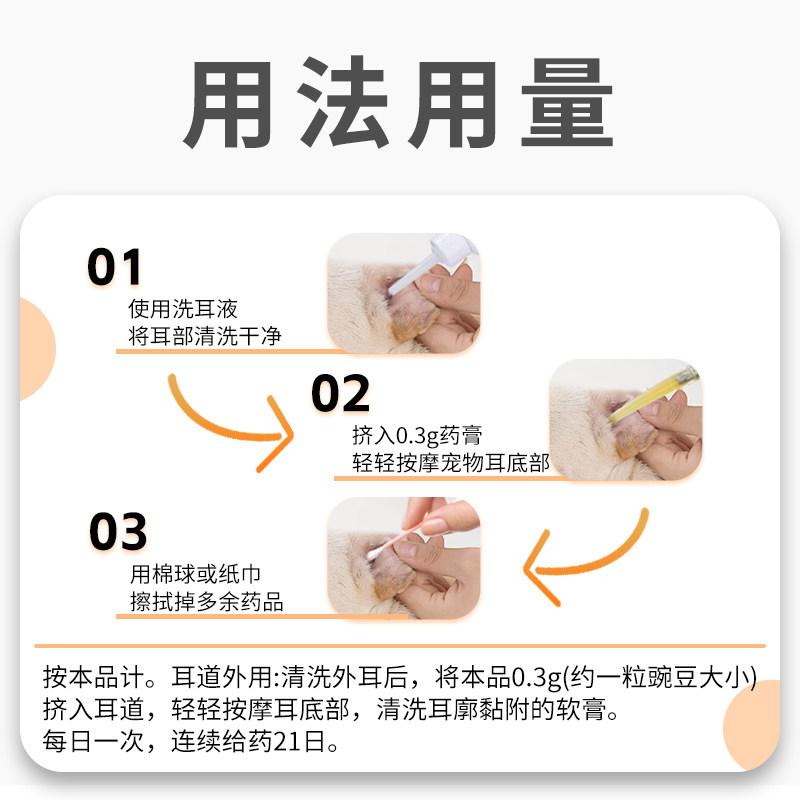 用法用量

01
使用洗耳液
将耳部清洗干净

02
挤入0.3g药膏
轻轻按摩宠物耳底部

03
用棉球或纸巾
擦拭掉多余药品

按本品计。耳道外用:清洗外耳后，将本品0.3g(约一粒豌豆大小)挤入耳道，轻轻按摩耳底部，清洗耳廓黏附的软膏。
每日一次，连续给药21日。