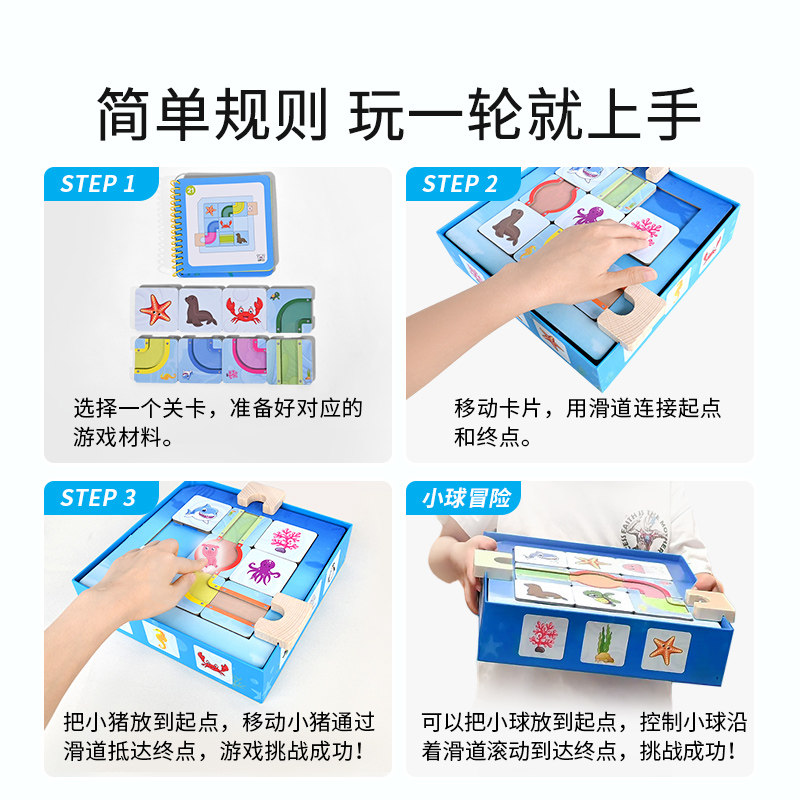 简单规则 玩一轮就上手

STEP 1

21

选择一个关卡，准备好对应的游戏材料。

STEP 2

移动卡片，用滑道连接起点和终点。

STEP 3

把小猪放到起点，移动小猪通过滑道抵达终点，游戏挑战成功！

小球冒险

可以把小球放到起点，控制小球沿着滑道滚动到达终点，挑战成功！