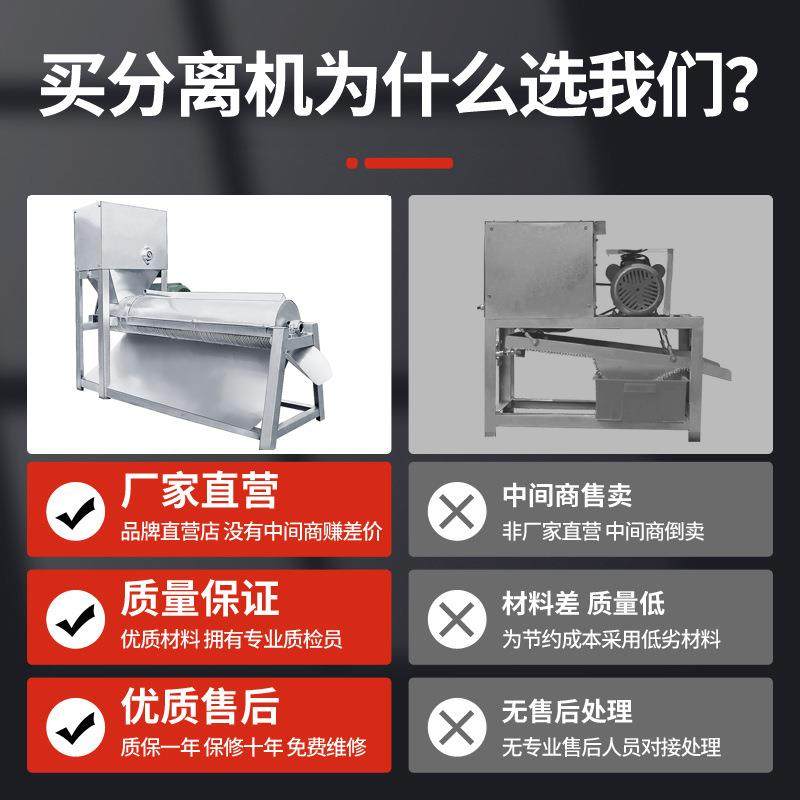 买分离机为什么选我们?

厂家直营
品牌直营店 没有中间商赚差价

质量保证
优质材料 拥有专业质检员

优质售后
质保一年 保修十年 免费维修

中间商售卖
非厂家直营 中间商倒卖

材料差 质量低
为节约成本采用低劣材料

无售后处理
无专业售后人员对接处理