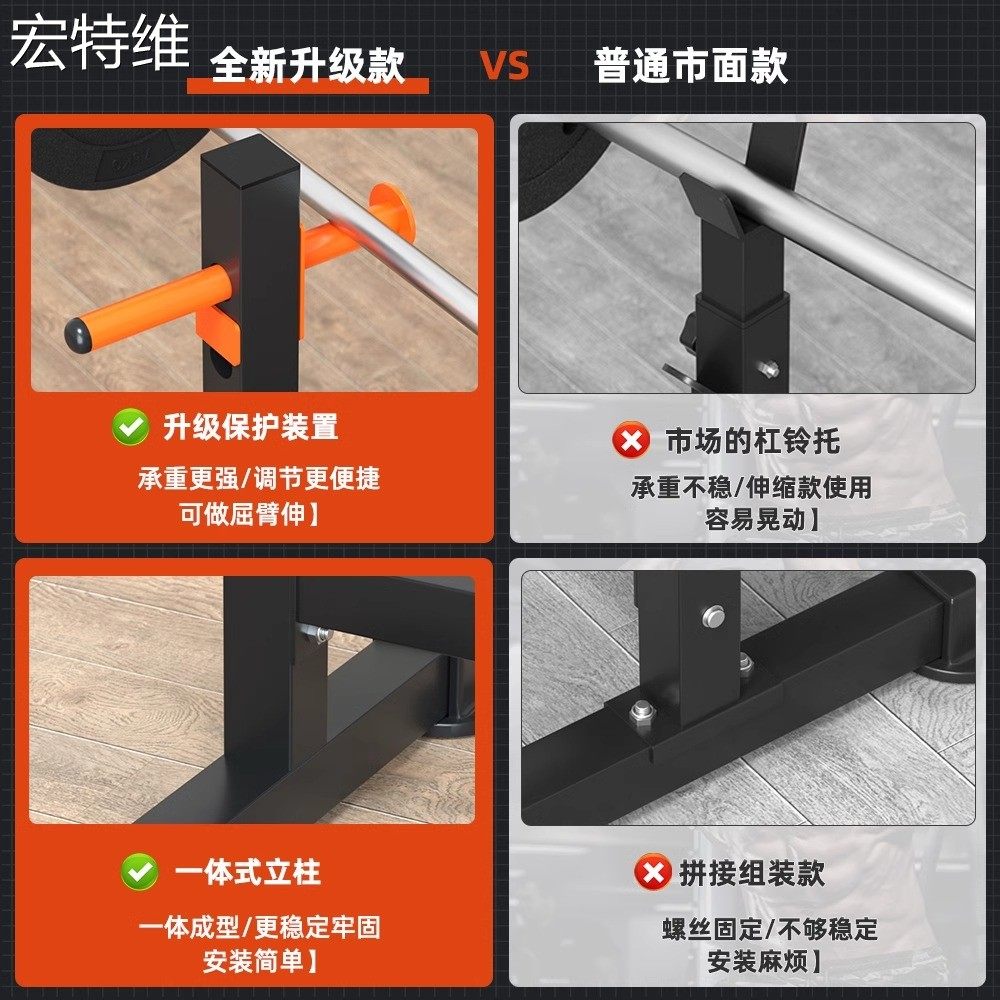 宏特维

全新升级款 VS 普通市面款

升级保护装置

承重更强/调节更便捷
可做屈臂伸】

市场的杠铃托

承重不稳/伸缩款使用
容易晃动】

一体式立柱

一体成型/更稳定牢固
安装简单】

拼接组装款

螺丝固定/不够稳定
安装麻烦】