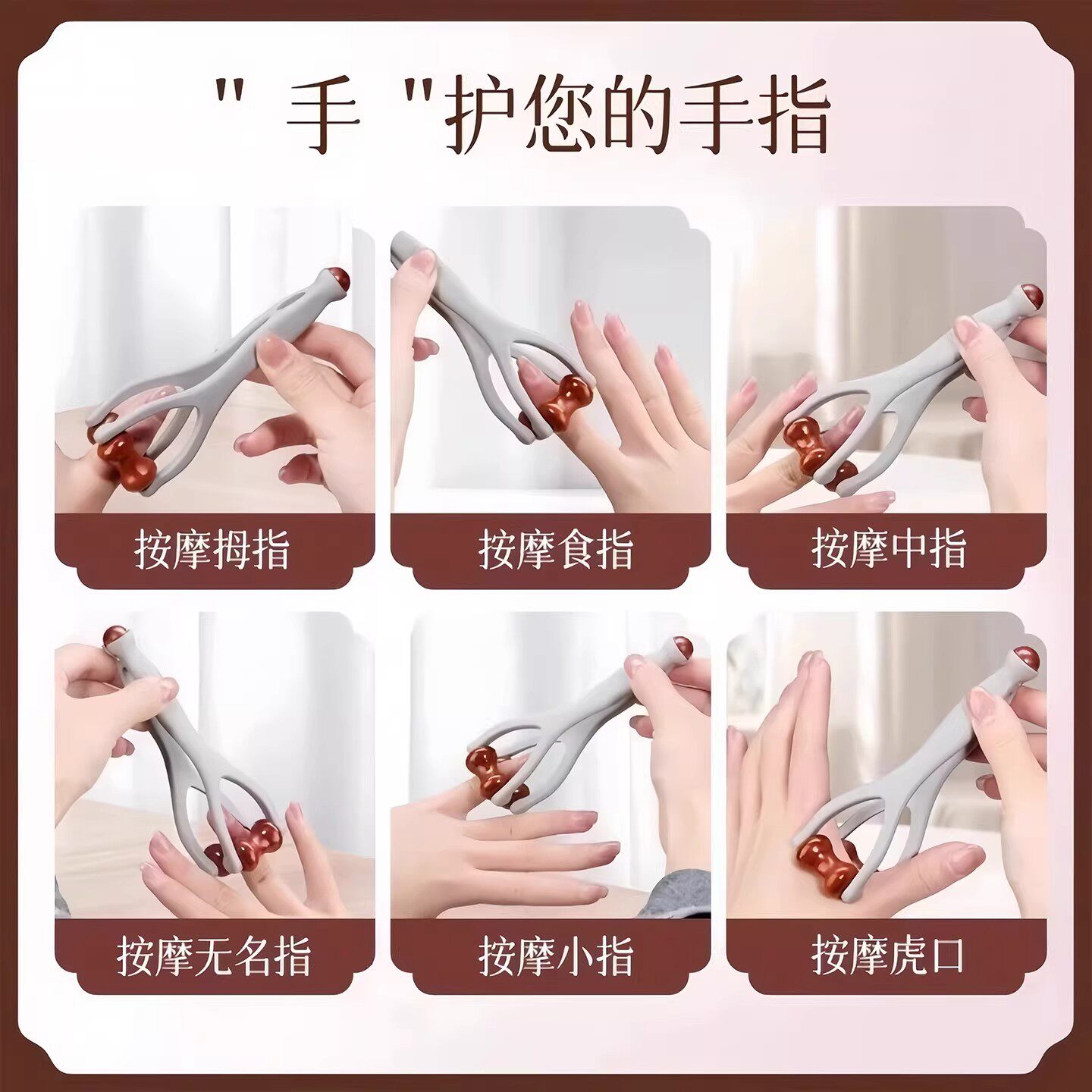 " 手 "护您的手指

按摩拇指

按摩食指

按摩中指

按摩无名指

按摩小指

按摩虎口