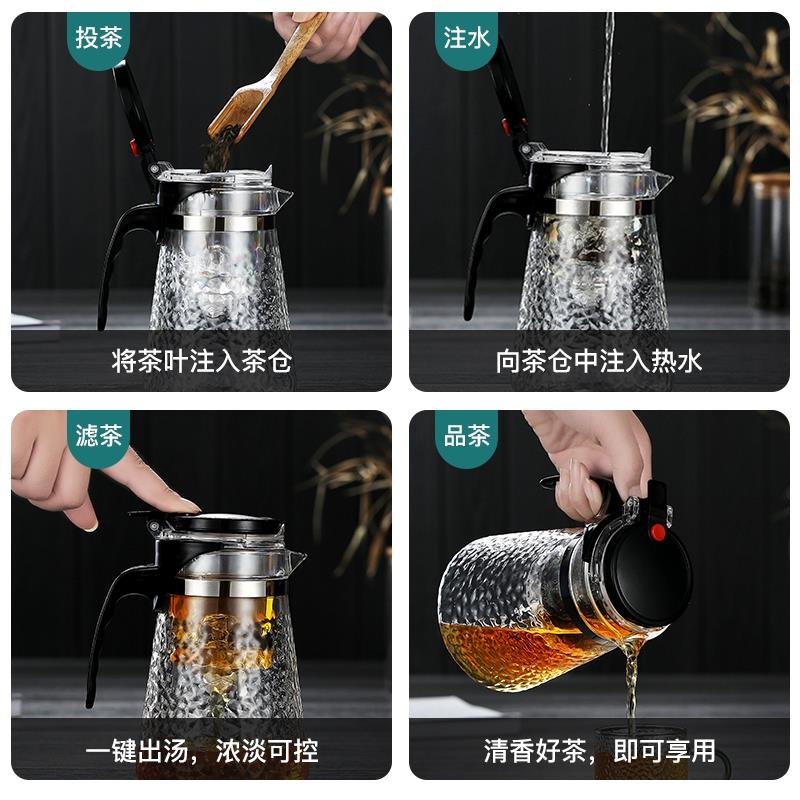 投茶

将茶叶注入茶仓

注水

向茶仓中注入热水

滤茶

一键出汤，浓淡可控

品茶

清香好茶，即可享用