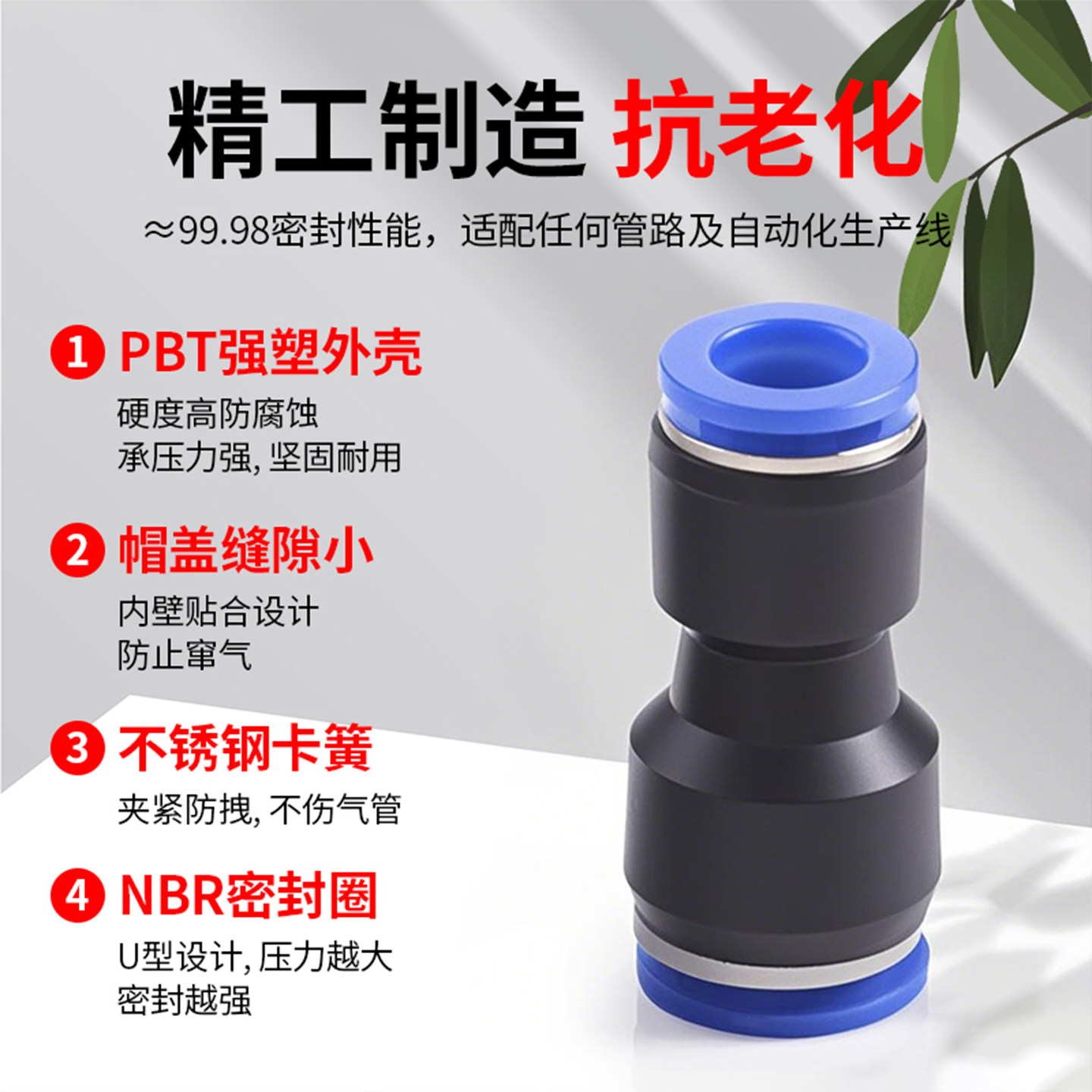 精工制造 抗老化

≈99.98密封性能，适配任何管路及自动化生产线

1 PBT强塑外壳

硬度高防腐蚀
承压力强, 坚固耐用

2 帽盖缝隙小

内壁贴合设计
防止窜气

3 不锈钢卡簧

夹紧防拽, 不伤气管

4 NBR密封圈

U型设计, 压力越大
密封越强