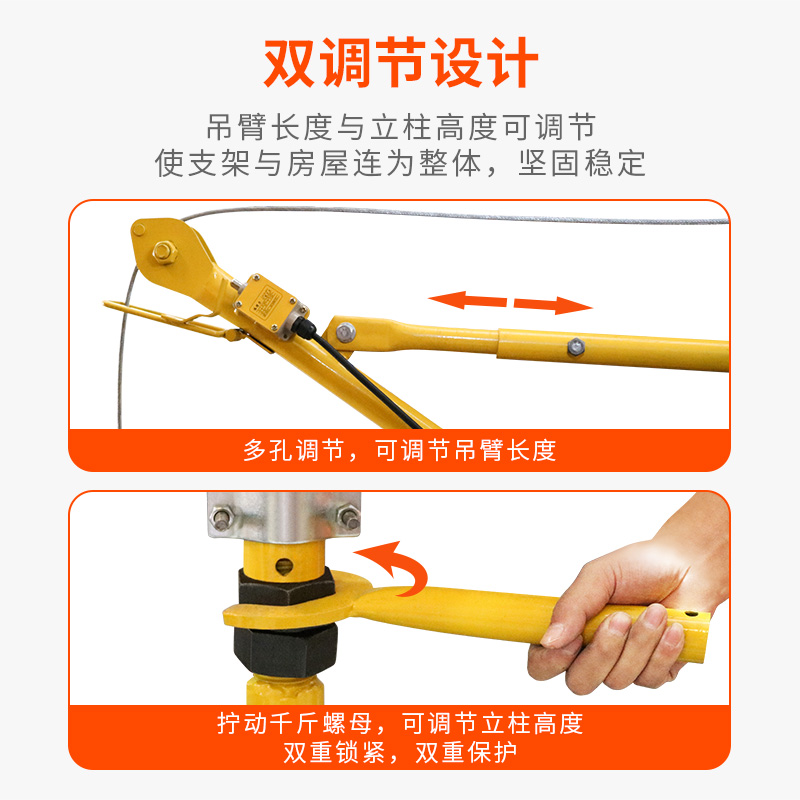 双调节设计

吊臂长度与立柱高度可调节
使支架与房屋连为整体，坚固稳定

多孔调节，可调节吊臂长度

拧动千斤螺母，可调节立柱高度
双重锁紧，双重保护