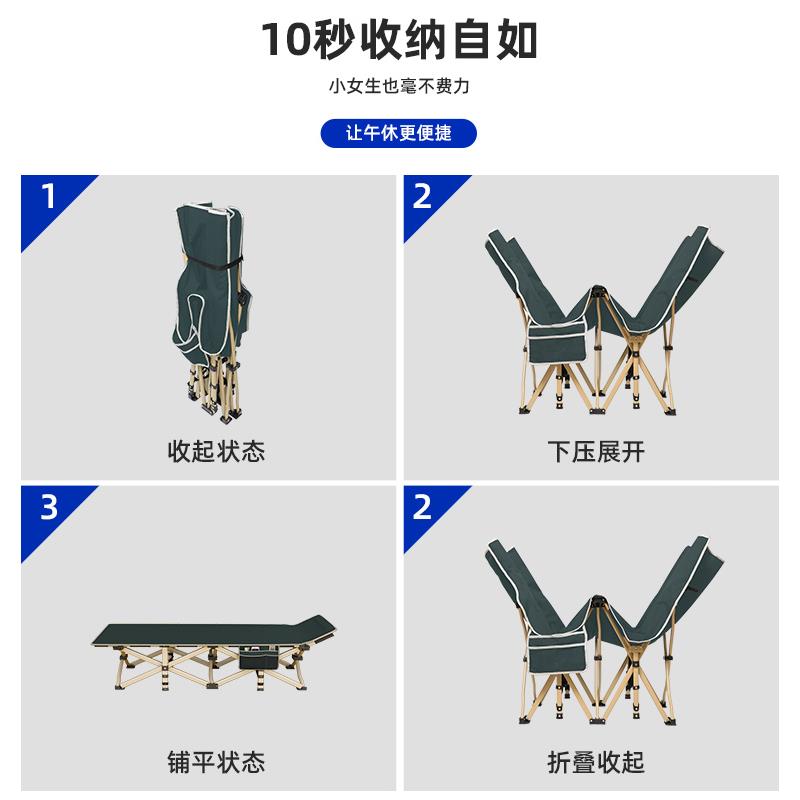 10秒收纳自如

小女生也毫不费力

让午休更便捷

1

收起状态

2

下压展开

3

铺平状态

2

折叠收起