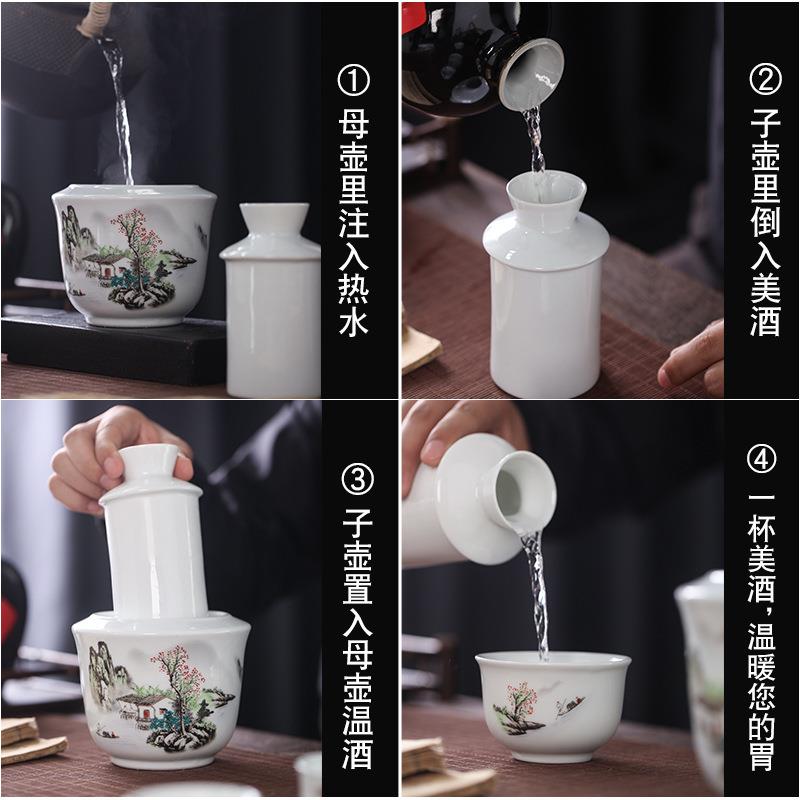 ① 母壶里注入热水

② 子壶里倒入美酒

③ 子壶置入母壶温酒

④ 一杯美酒，温暖您的胃