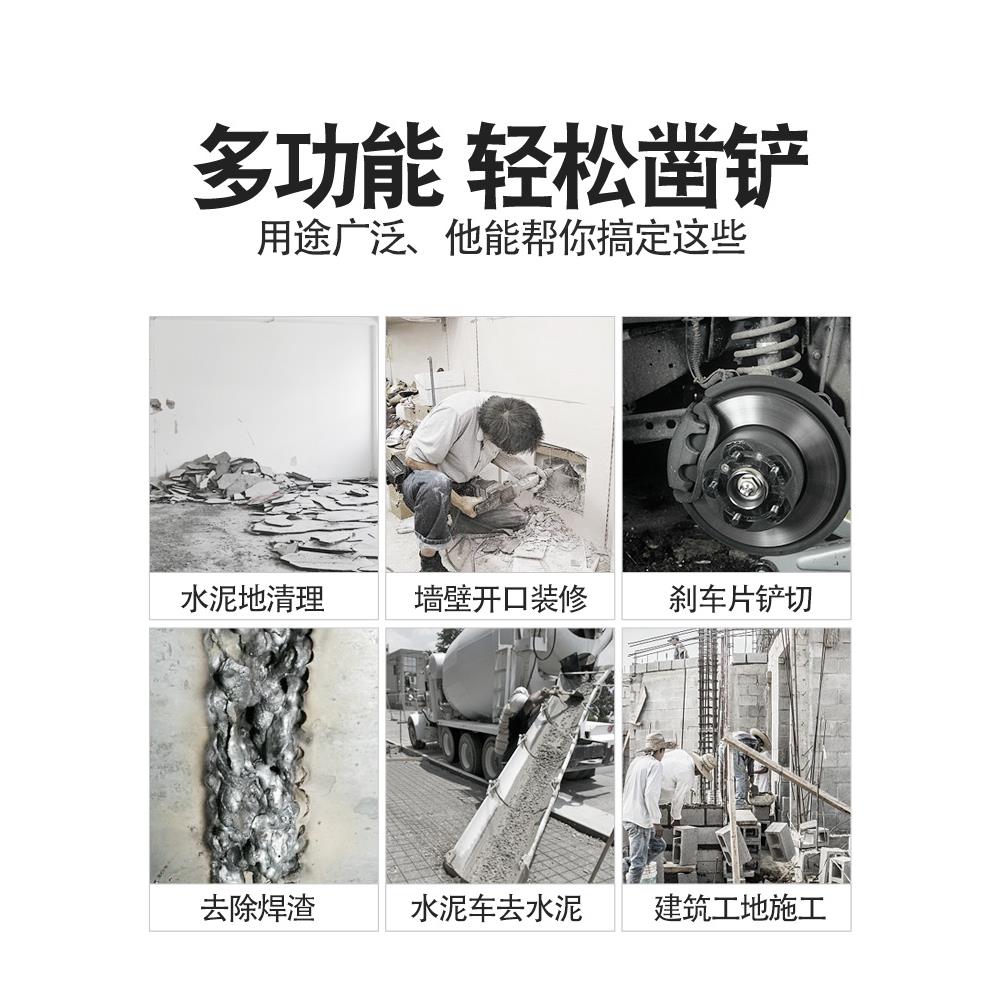 多功能 轻松凿铲
用途广泛、他能帮你搞定这些

水泥地清理

墙壁开口装修

刹车片铲切

去除焊渣

水泥车去水泥

建筑工地施工