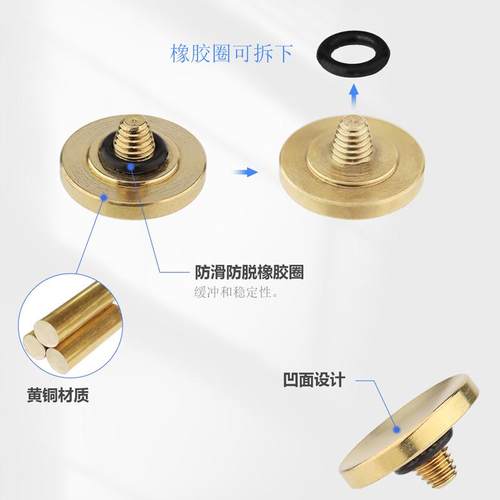 橡胶圈可拆下

防滑防脱橡胶圈
缓冲和稳定性。

黄铜材质

凹面设计