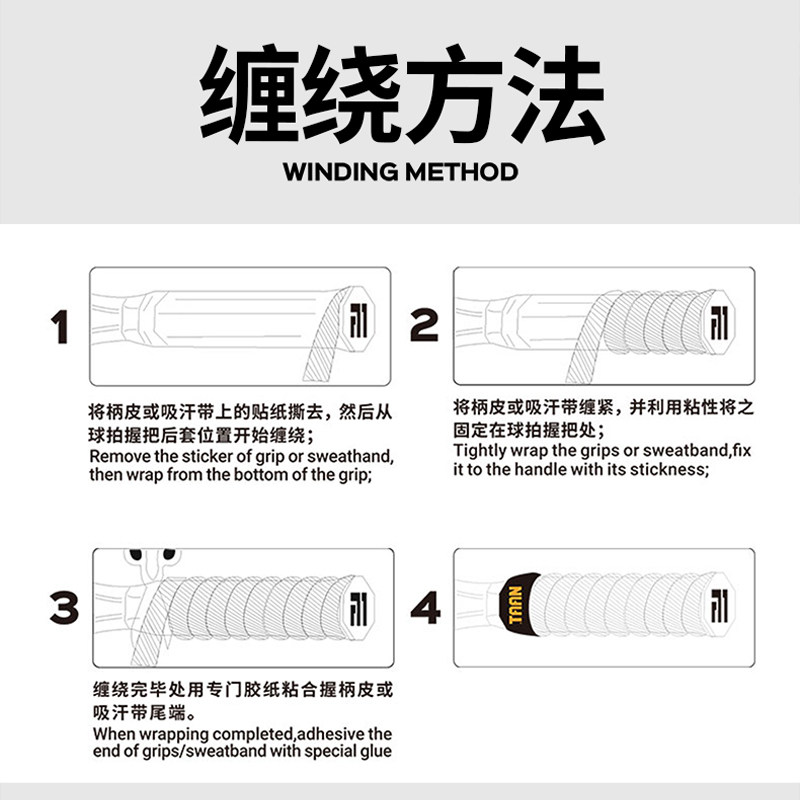 缠绕方法
WINDING METHOD

1

将柄皮或吸汗带上的贴纸撕去，然后从球拍握把后套位置开始缠绕；
Remove the sticker of grip or sweathand, then wrap from the bottom of the grip;

2

将柄皮或吸汗带缠紧，并利用粘性将之固定在球拍握把处；
Tightly wrap the grips or sweatband,fix it to the handle with its stickness;

3

缠绕完毕处用专门胶纸粘合握柄皮或吸汗带尾端。
When wrapping completed,adhesive the end of grips/sweatband with special glue

4

TAAN