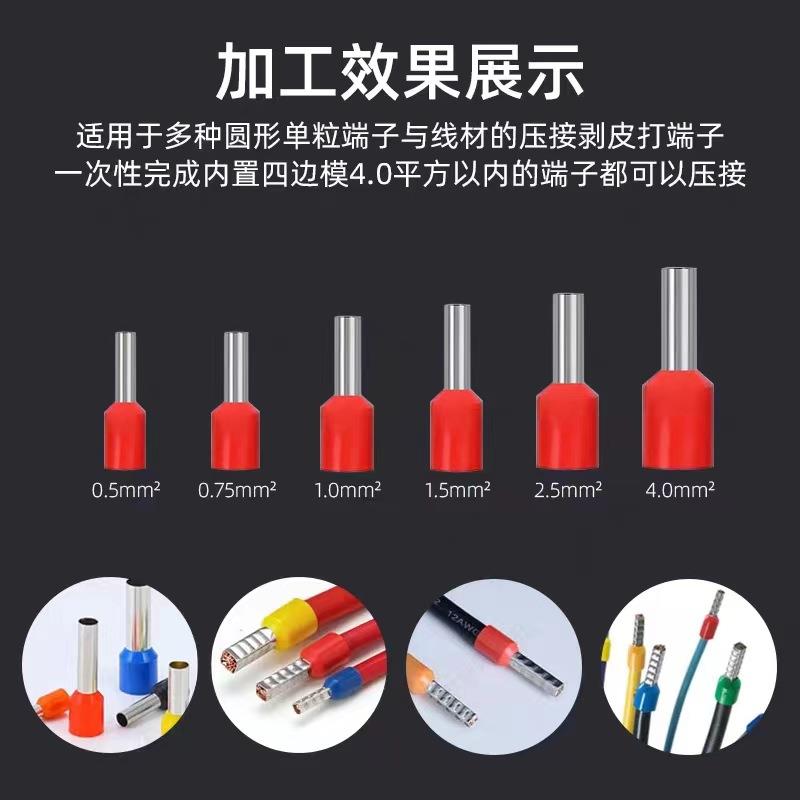 加工效果展示

适用于多种圆形单粒端子与线材的压接剥皮打端子
一次性完成内置四边模4.0平方以内的端子都可以压接

0.5mm²
0.75mm²
1.0mm²
1.5mm²
2.5mm²
4.0mm²

12AWG