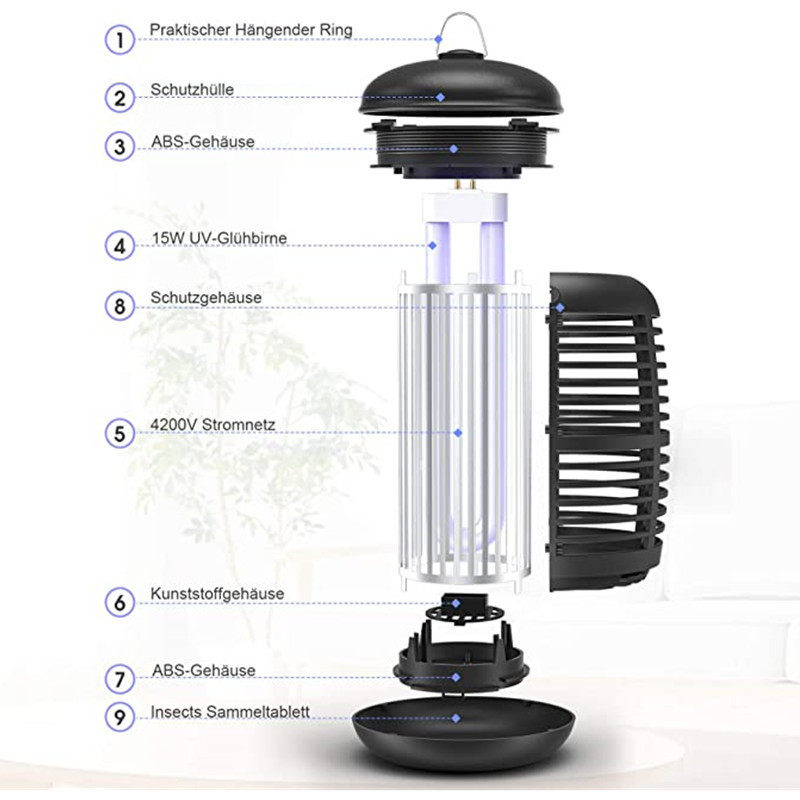 1 Praktischer Hängender Ring

2 Schutzhülle

3 ABS-Gehäuse

4 15W UV-Glühbirne

8 Schutzgehäuse

5 4200V Stromnetz

6 Kunststoffgehäuse

7 ABS-Gehäuse

9 Insects Sammeltablett