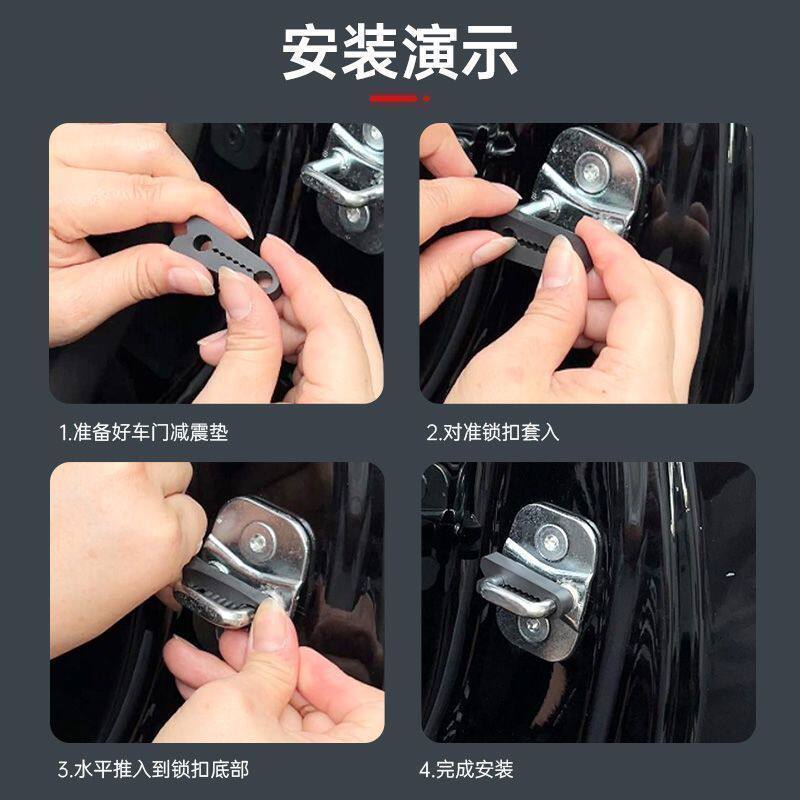 安装演示

1.准备好车门减震垫

2.对准锁扣套入

3.水平推入到锁扣底部

4.完成安装