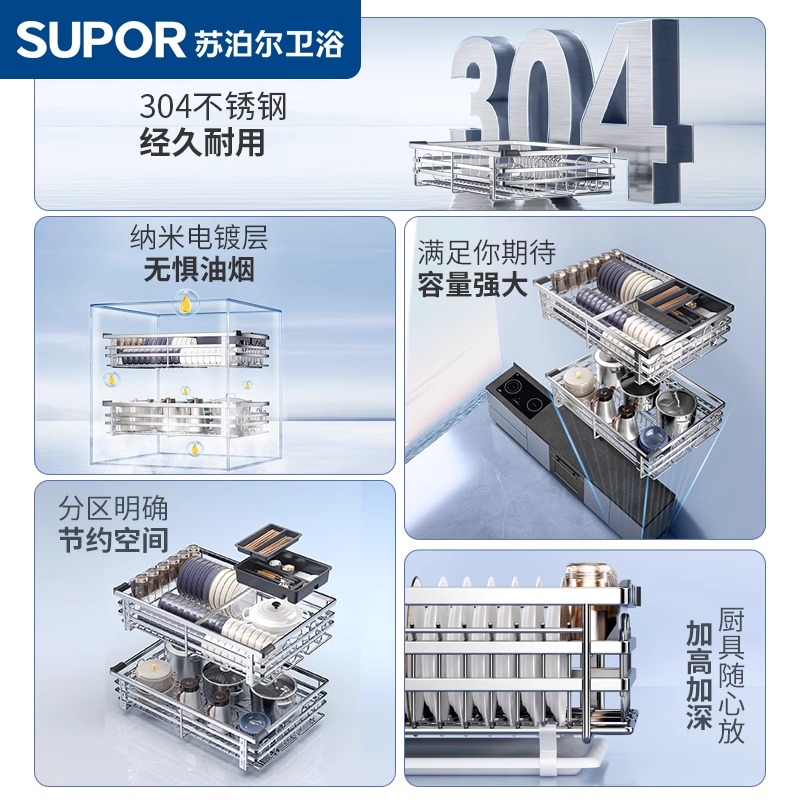 SUPOR 苏泊尔卫浴

304

304不锈钢
经久耐用

纳米电镀层
无惧油烟

满足你期待
容量强大

分区明确
节约空间

厨具随心放
加高加深