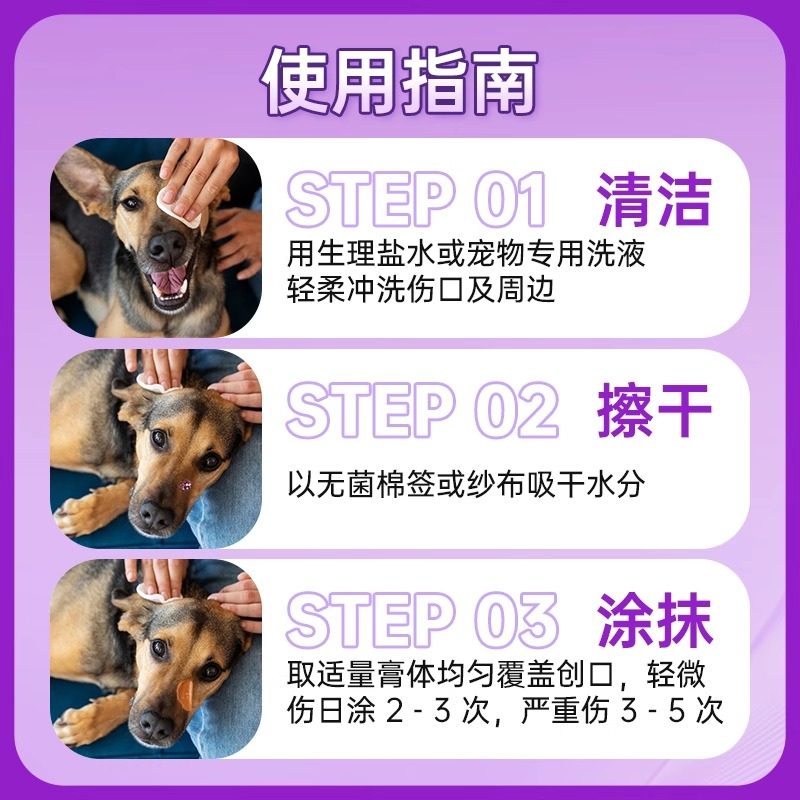 使用指南

STEP 01 清洁
用生理盐水或宠物专用洗液轻柔冲洗伤口及周边

STEP 02 擦干
以无菌棉签或纱布吸干水分

STEP 03 涂抹
取适量膏体均匀覆盖创口，轻微伤日涂 2 - 3 次，严重伤 3 - 5 次