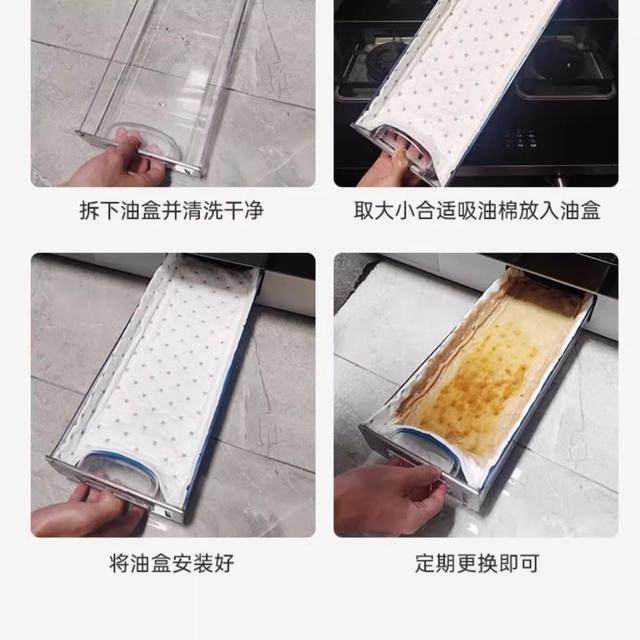 拆下油盒并清洗干净

取大小合适吸油棉放入油盒

将油盒安装好

定期更换即可