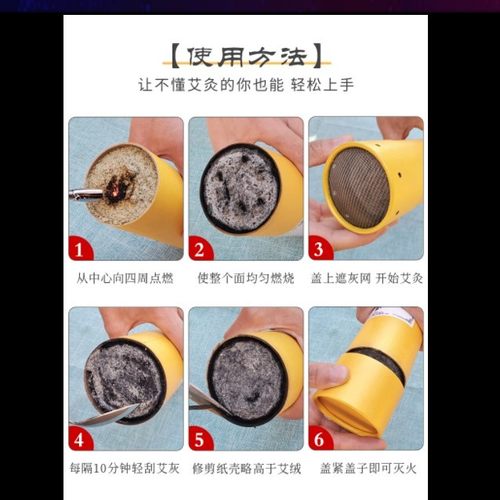 【使用方法】

让不懂艾灸的你也能 轻松上手

1
从中心向四周点燃

2
使整个面均匀燃烧

3
盖上遮灰网 开始艾灸

4
每隔10分钟轻刮艾灰

5
修剪纸壳略高于艾绒

6
盖紧盖子即可灭火