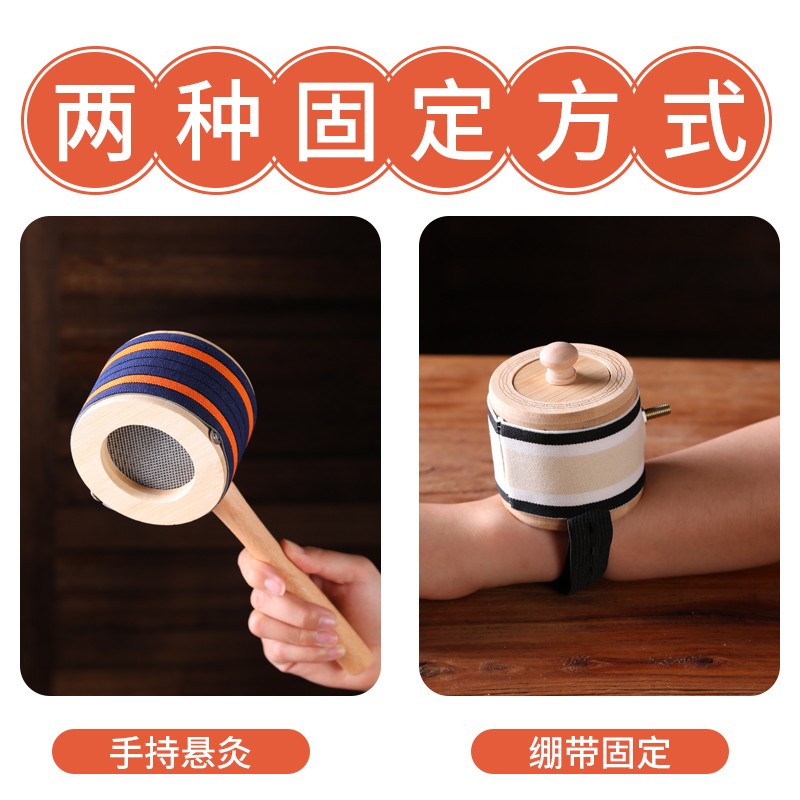 两种固定方式

手持悬灸

绷带固定