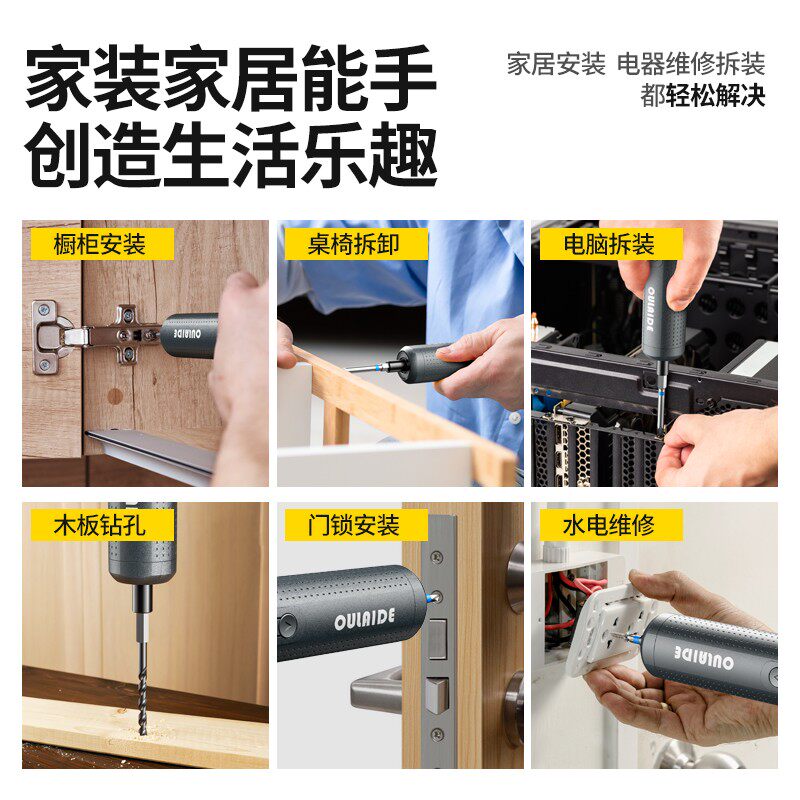 家装家居能手
创造生活乐趣

家居安装 电器维修拆装
都轻松解决

橱柜安装

OULAIDE

桌椅拆卸

电脑拆装

OULAIDE

木板钻孔

门锁安装

OULAIDE

水电维修

OULAIDE