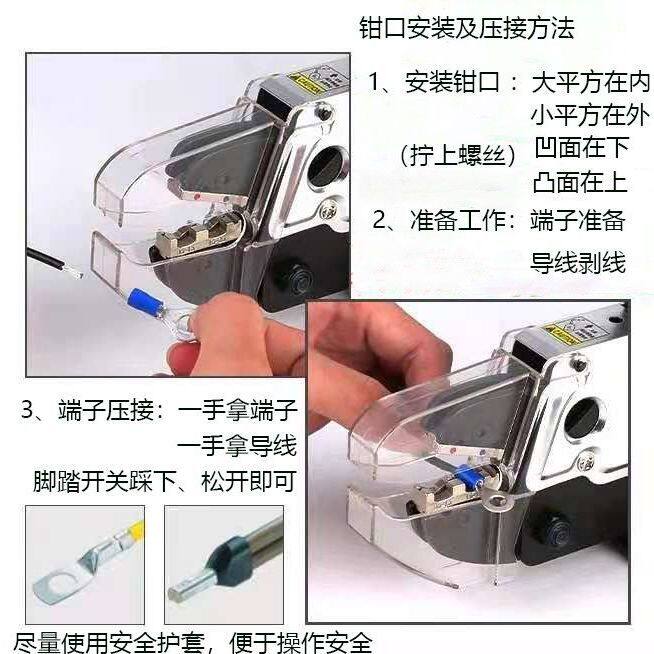 钳口安装及压接方法

1、安装钳口：大平方在内
小平方在外
（拧上螺丝）凹面在下
凸面在上

2、准备工作：端子准备
导线剥线

3、端子压接：一手拿端子
一手拿导线
脚踏开关踩下、松开即可

尽量使用安全护套，便于操作安全