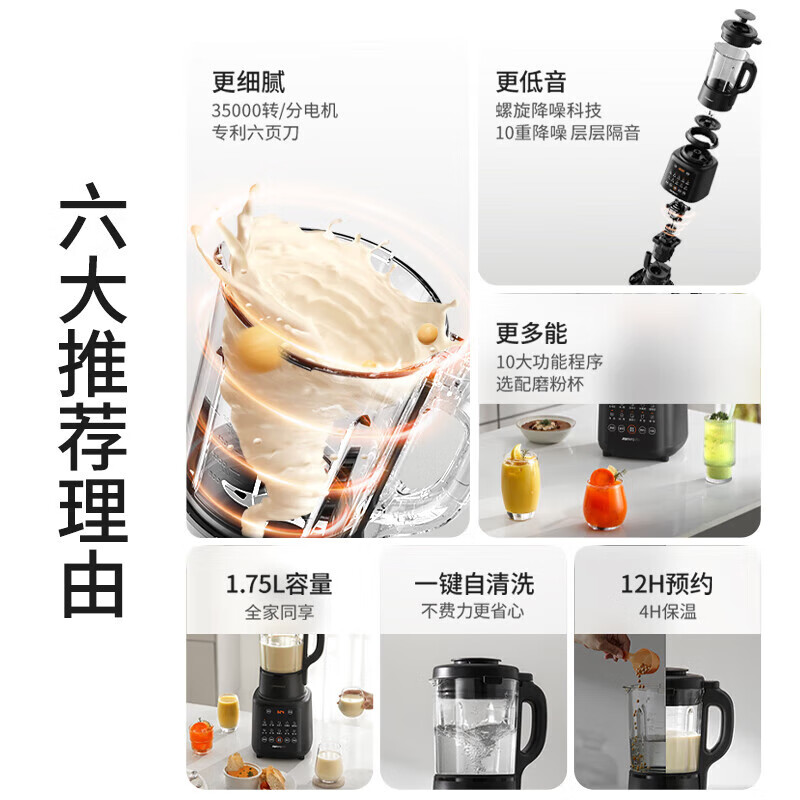 六大推荐理由

更细腻
35000转/分电机
专利六页刀

更低音
螺旋降噪科技
10重降噪 层层隔音

更多能
10大功能程序
选配磨粉杯

1.75L容量
全家同享

一键自清洗
不费力更省心

12H预约
4H保温