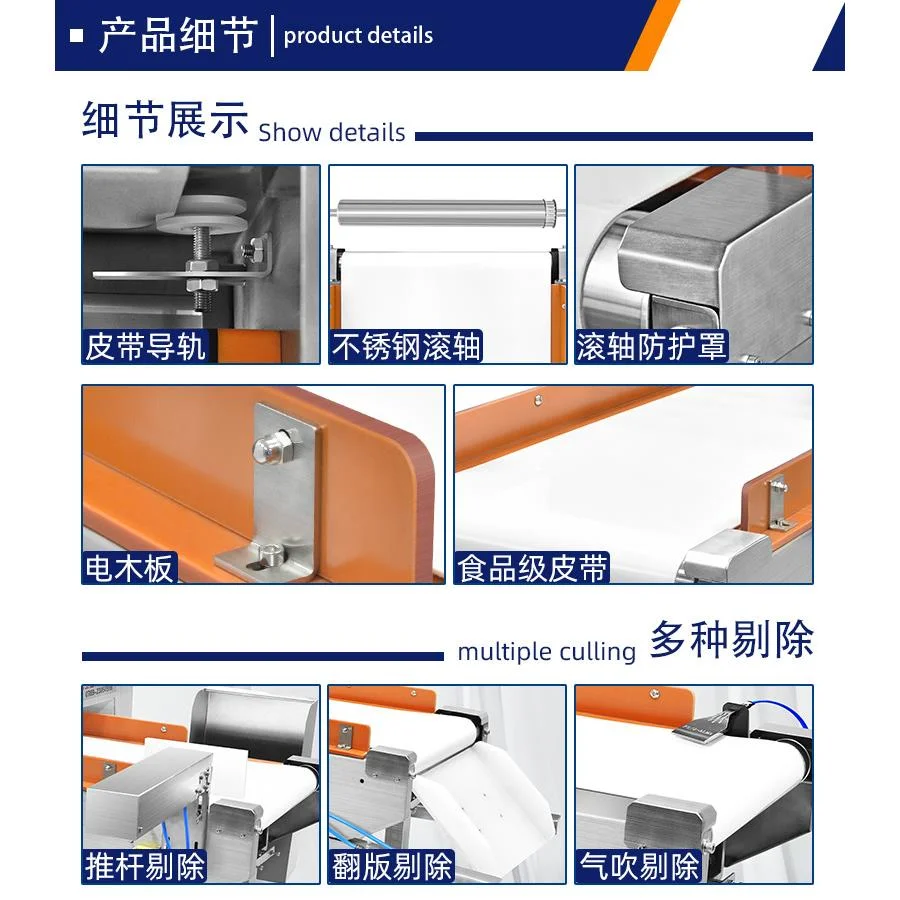 产品细节 | product details

细节展示 Show details

皮带导轨

不锈钢滚轴

滚轴防护罩

电木板

食品级皮带

multiple culling 多种剔除

推杆剔除

翻版剔除

气吹剔除