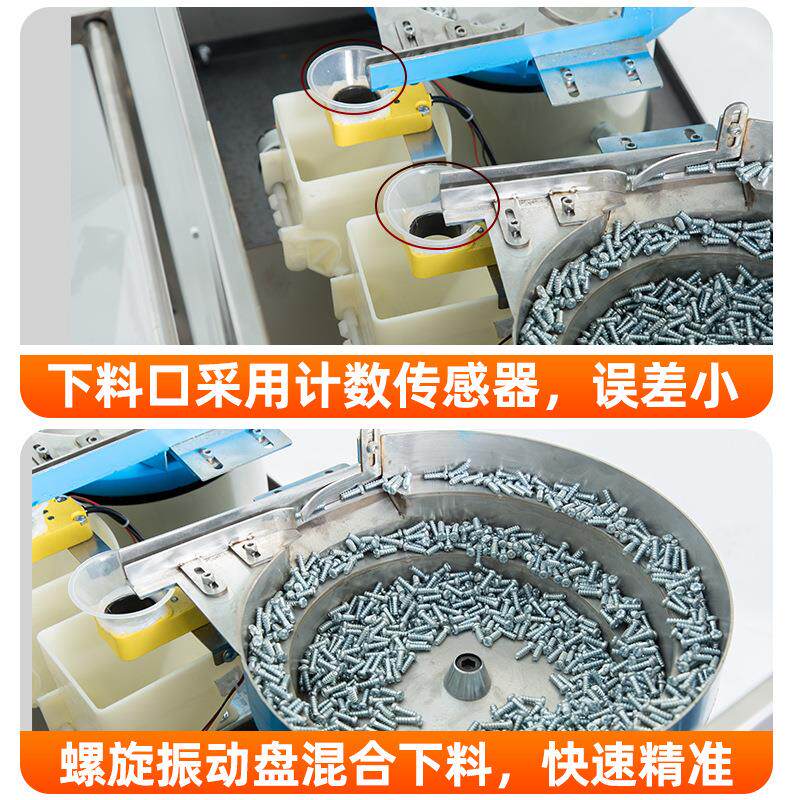 下料口采用计数传感器，误差小

螺旋振动盘混合下料，快速精准