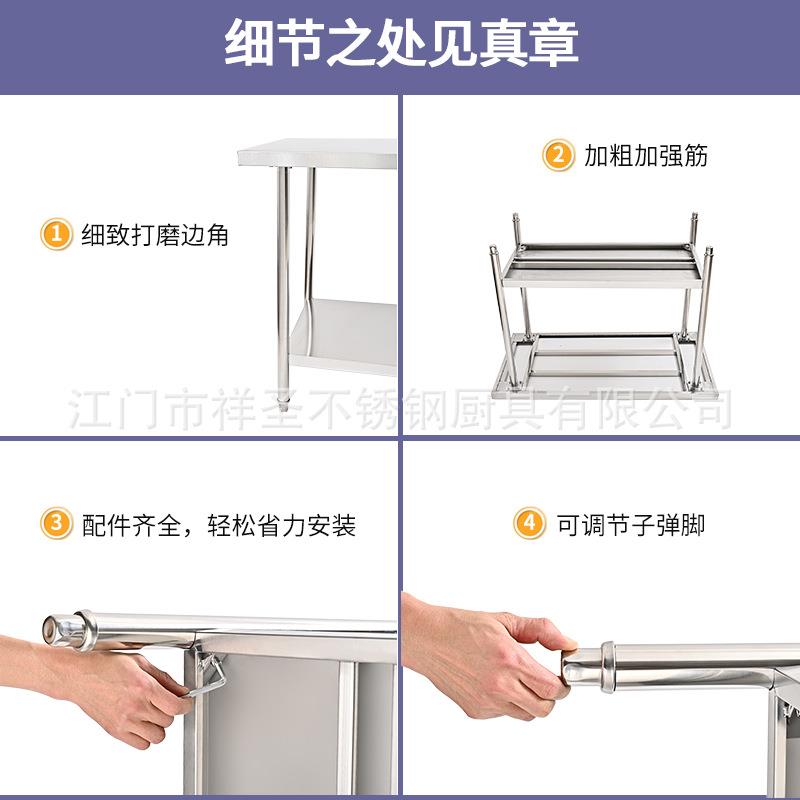 细节之处见真章

1 细致打磨边角

2 加粗加强筋

江门市祥圣不锈钢厨具有限公司

3 配件齐全，轻松省力安装

4 可调节子弹脚