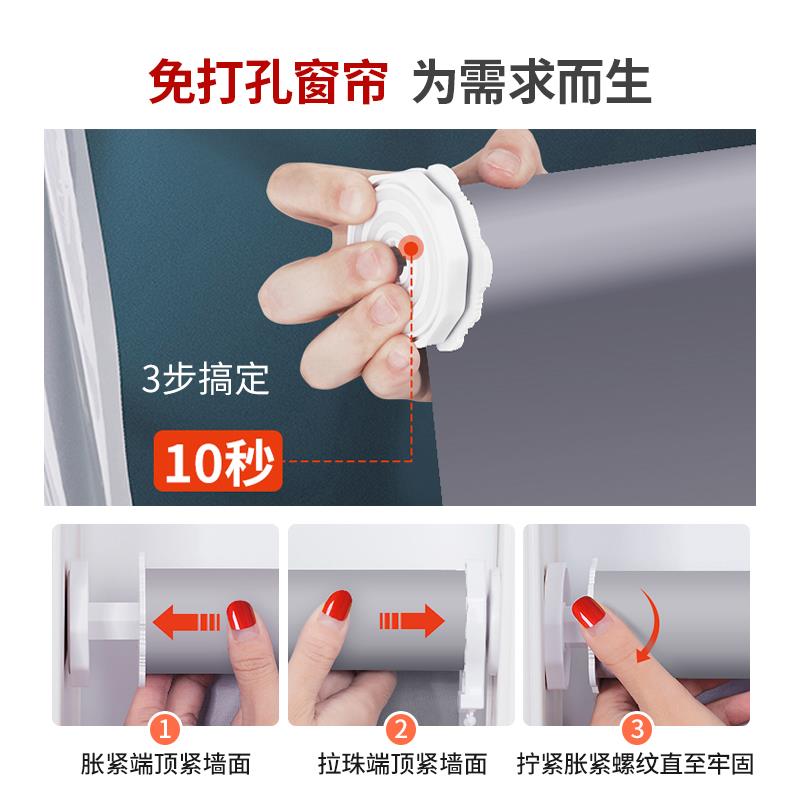 免打孔窗帘 为需求而生

3步搞定

10秒

1
胀紧端顶紧墙面

2
拉珠端顶紧墙面

3
拧紧胀紧螺纹直至牢固