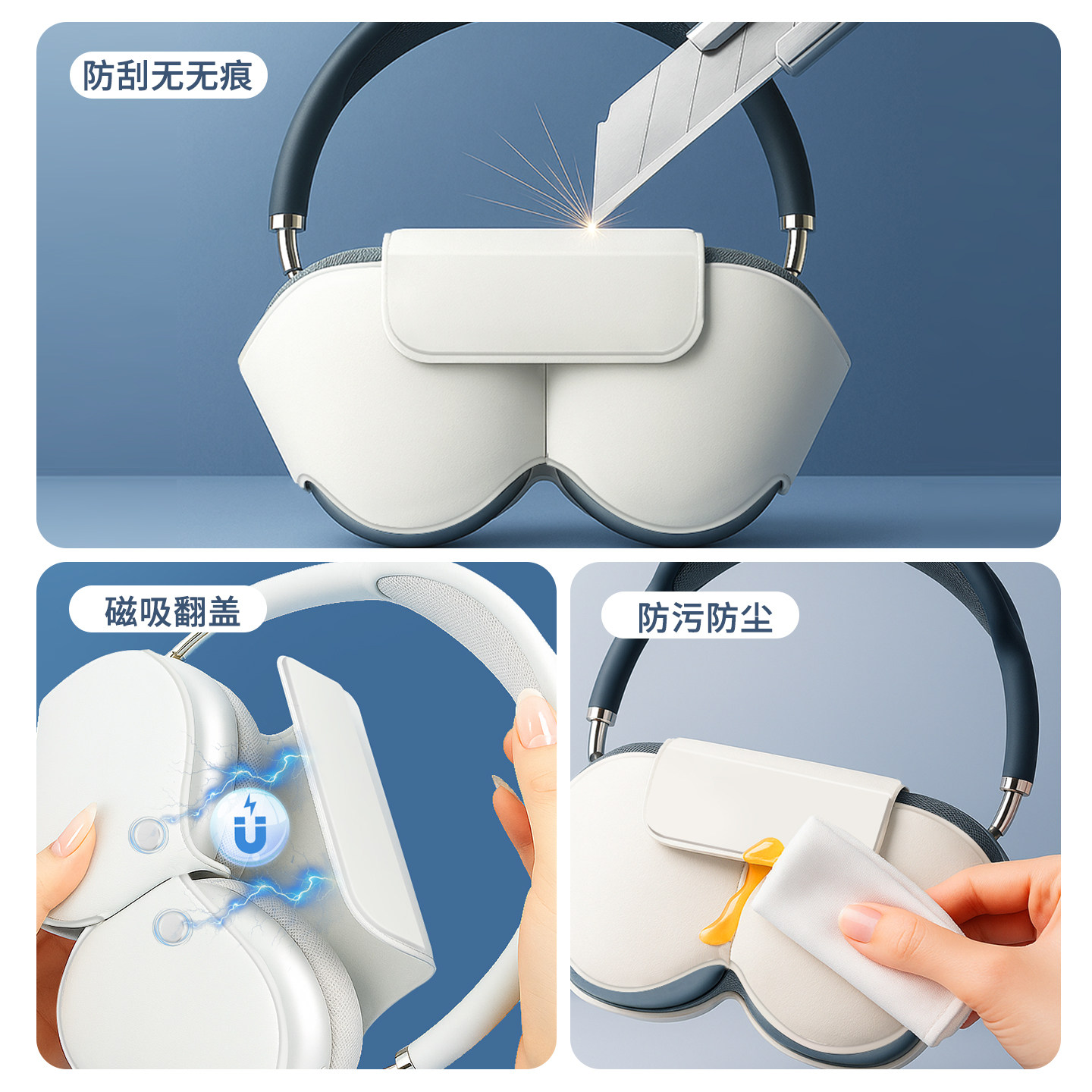 防刮无无痕

磁吸翻盖

防污防尘