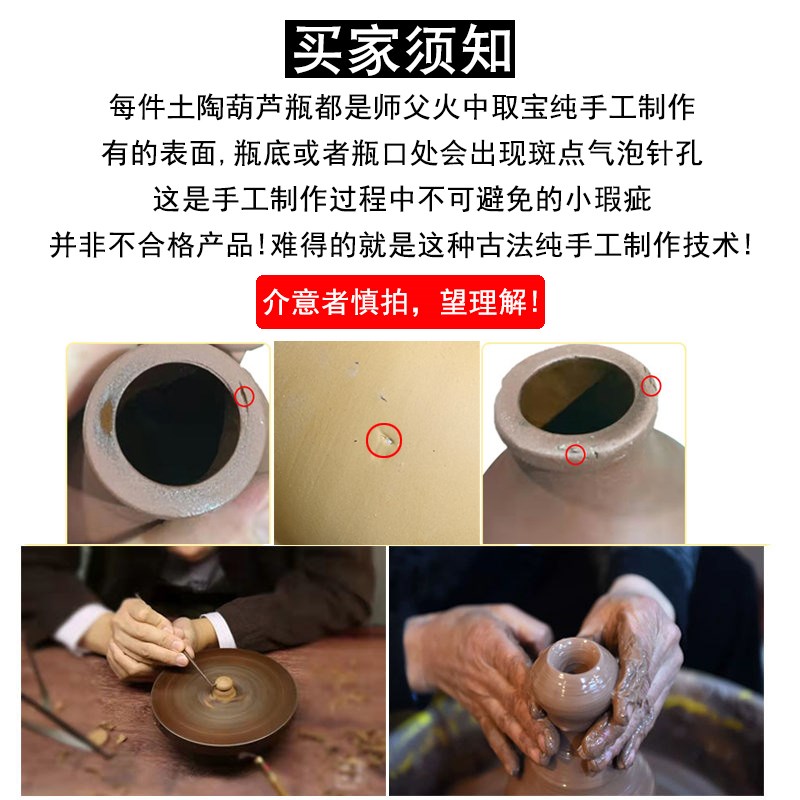 买家须知

每件土陶葫芦瓶都是师父火中取宝纯手工制作
有的表面,瓶底或者瓶口处会出现斑点气泡针孔
这是手工制作过程中不可避免的小瑕疵
并非不合格产品!难得的就是这种古法纯手工制作技术!

介意者慎拍，望理解!