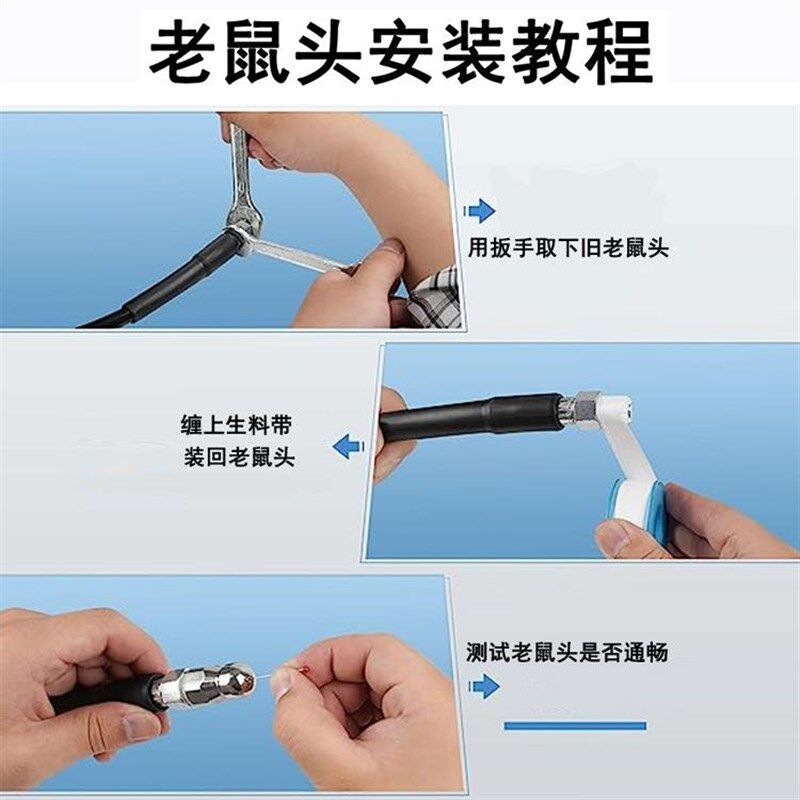 老鼠头安装教程

用扳手取下旧老鼠头

缠上生料带
装回老鼠头

测试老鼠头是否通畅